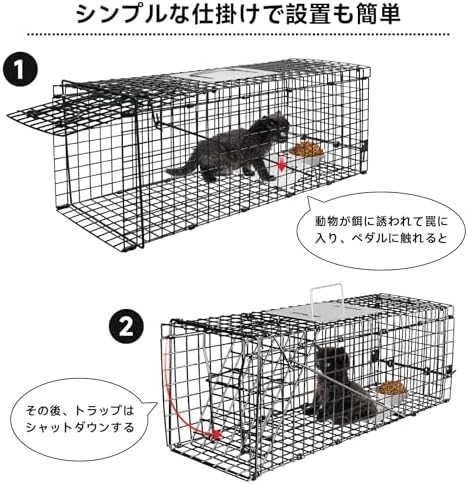 シンプルな仕掛けで設置も簡単

1

動物が餌に誘われて罠に入り、ペダルに触れると

2

その後、トラップはシャットダウンする