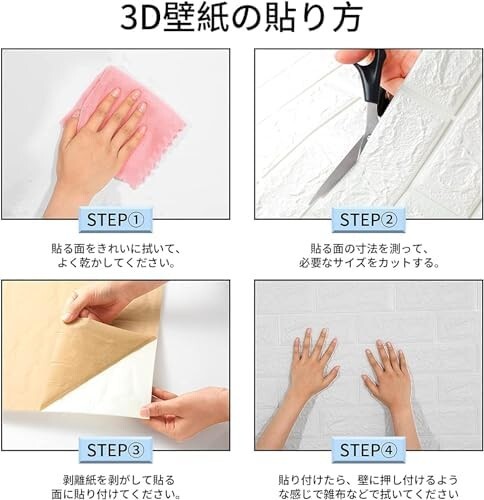 3D壁紙の貼り方

STEP①

貼る面をきれいに拭いて、よく乾かしてください。

STEP②

貼る面の寸法を測って、必要なサイズをカットする。

STEP③

剥離紙を剥がして貼る面に貼り付けてください。

STEP④

貼り付けたら、壁に押し付けるような感じで雑布などで拭いてください