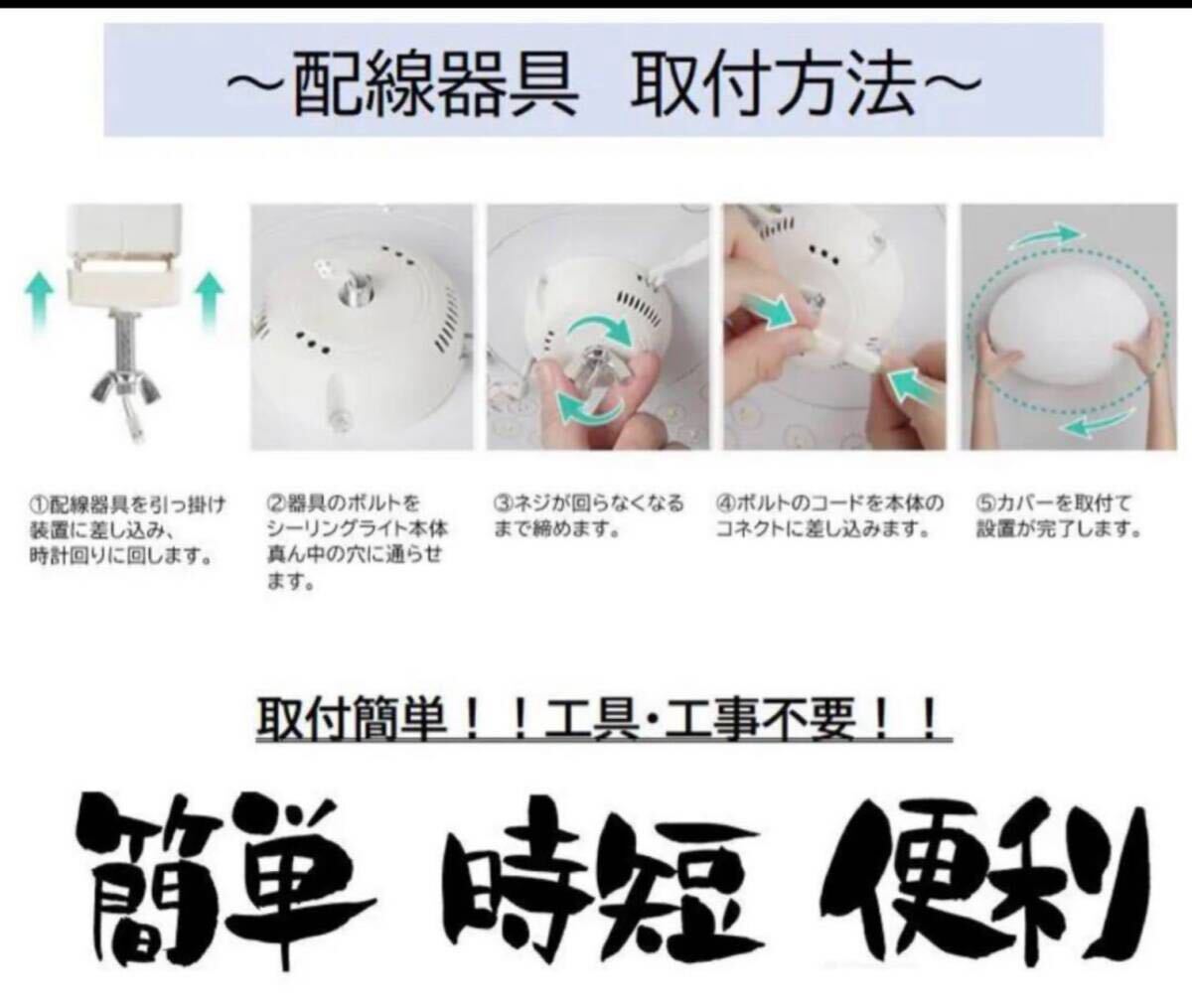 ～配線器具　取付方法～

①配線器具を引っ掛け装置に差し込み、時計回りに回します。

②器具のボルトをシーリングライト本体真ん中の穴に通らせます。

③ネジが回らなくなるまで締めます。

④ボルトのコードを本体のコネクトに差し込みます。

⑤カバーを取付て設置が完了します。

取付簡単！！工具･工事不要！！

簡単　時短　便利