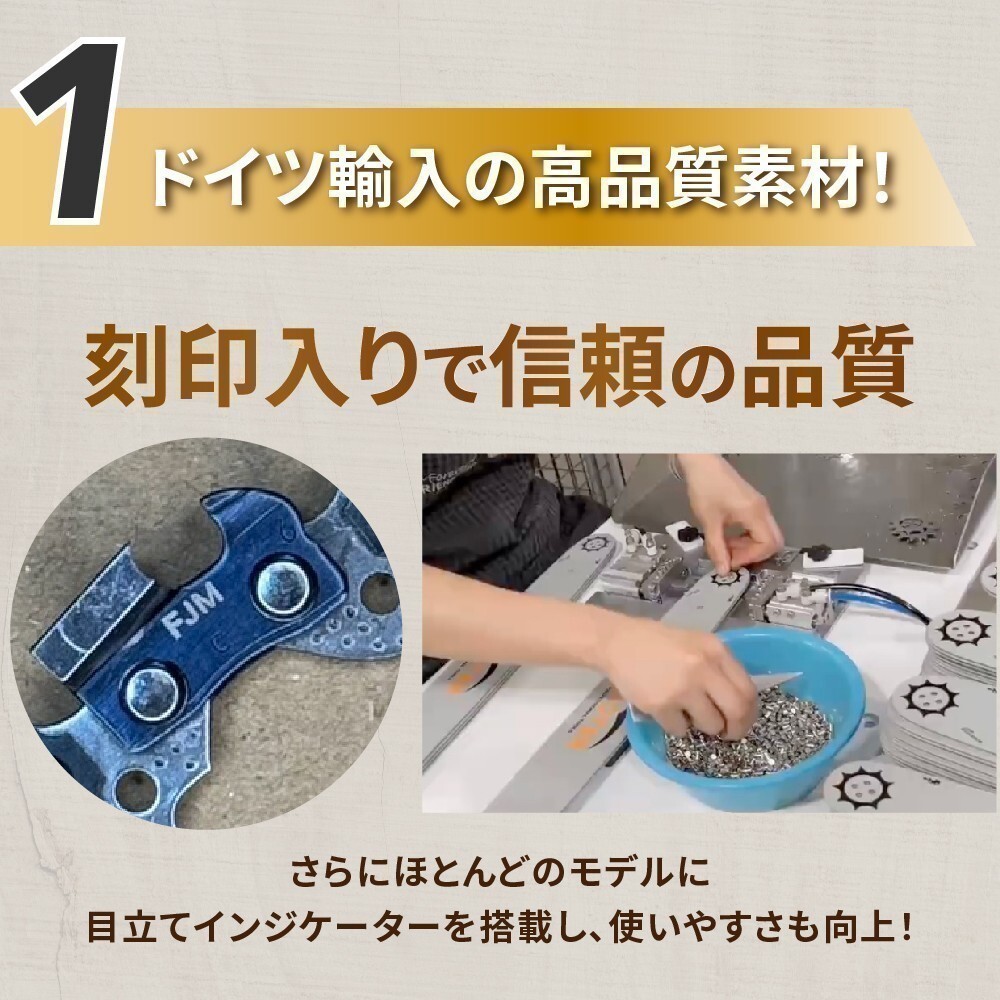 1 ドイツ輸入の高品質素材!

刻印入りで信頼の品質

FJM

さらにほとんどのモデルに
目立てインジケーターを搭載し、使いやすさも向上!