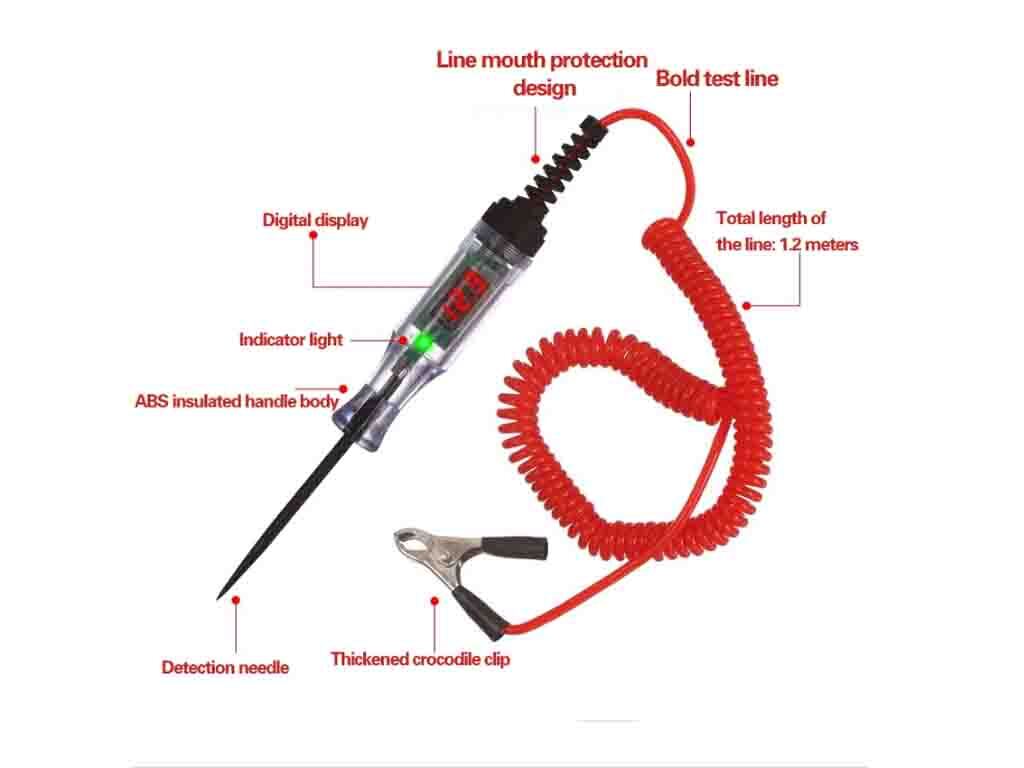 Line mouth protection design

Bold test line

Digital display

Total length of the line: 1.2 meters

Indicator light

ABS insulated handle body

Detection needle

Thickened crocodile clip