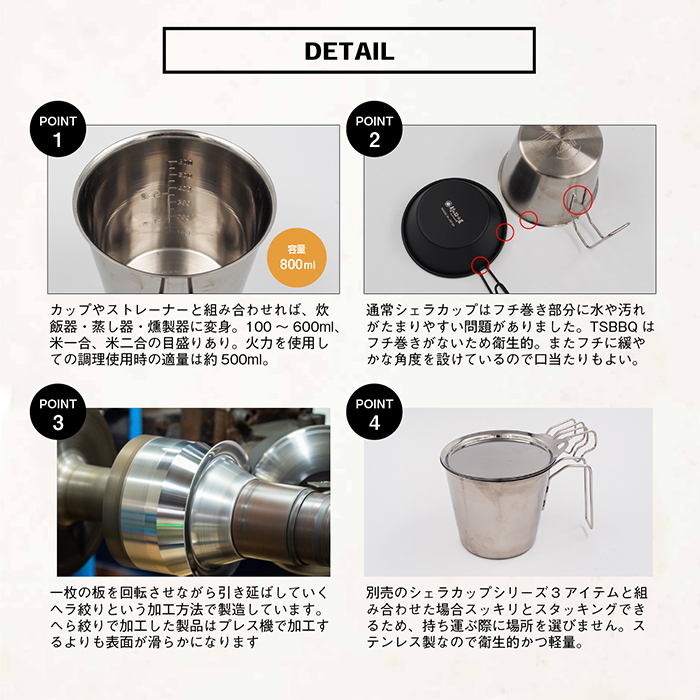 DETAIL

POINT
1

容量
800ml

カップやストレーナーと組み合わせれば、炊飯器・蒸し器・燻製器に変身。100 ～ 600ml、米一合、米二合の目盛りあり。火力を使用しての調理使用時の適量は約 500ml。

POINT
2

通常シェラカップはフチ巻き部分に水や汚れがたまりやすい問題がありました。TSBBQ はフチ巻きがないため衛生的。またフチに緩やかな角度を設けているので口当たりもよい。

POINT
3

一枚の板を回転させながら引き延ばしていくヘラ絞りという加工方法で製造しています。へら絞りで加工した製品はプレス機で加工するよりも表面が滑らかになります

POINT
4

別売のシェラカップシリーズ３アイテムと組み合わせた場合スッキリとスタッキングできるため、持ち運ぶ際に場所を選びません。ステンレス製なので衛生的かつ軽量。