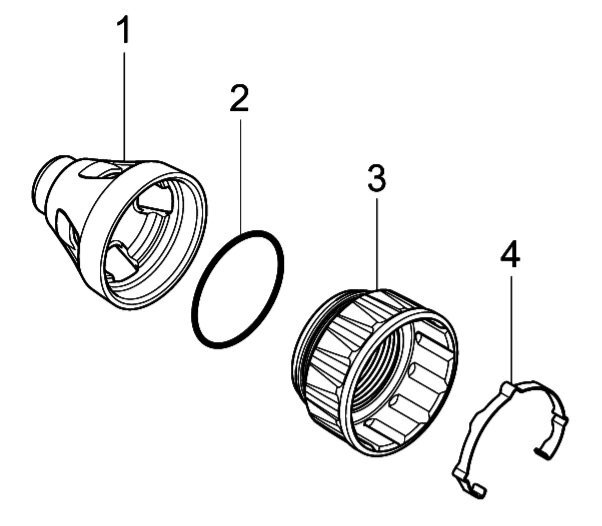 1
2
3
4