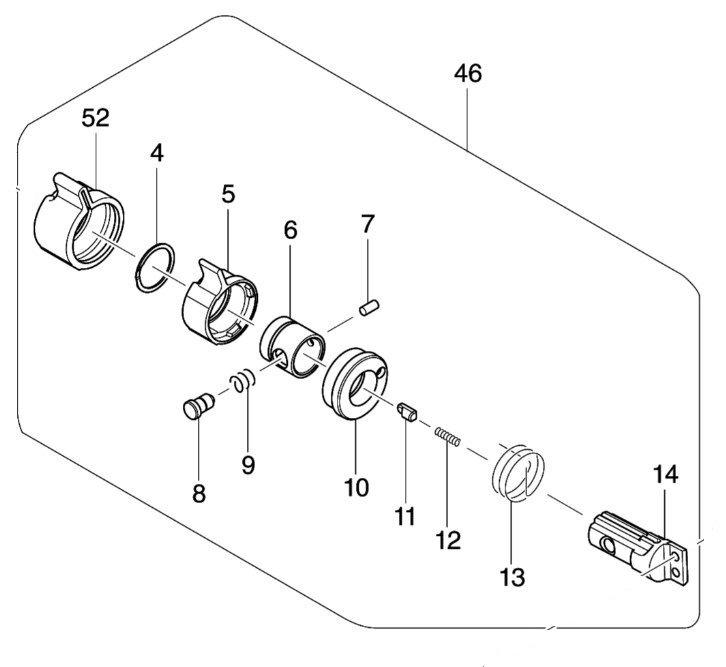 46
52
4
5
6
7
8
9
10
11
12
13
14