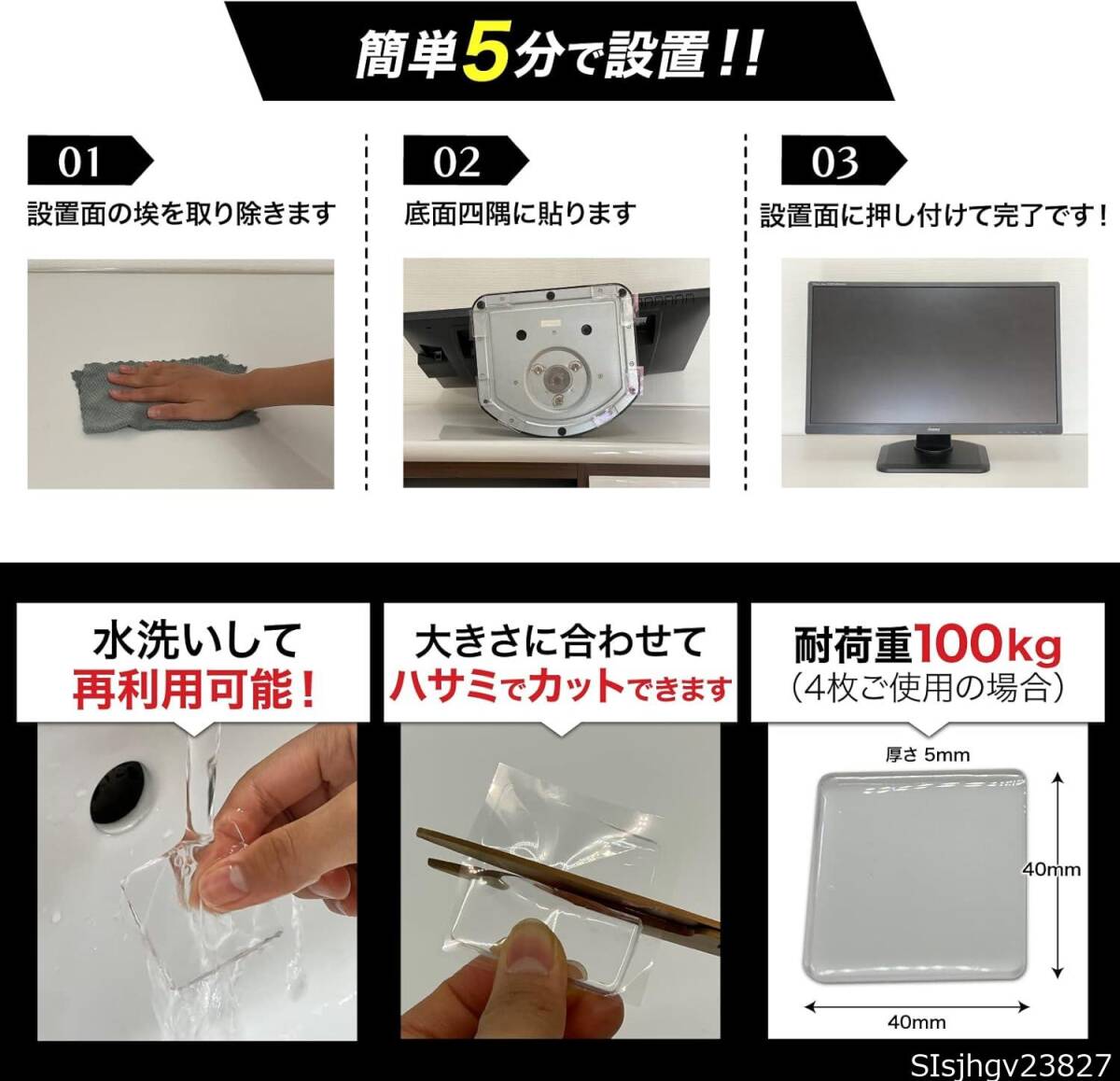 簡単5分で設置!!

01
設置面の埃を取り除きます

02
底面四隅に貼ります

03
設置面に押し付けて完了です！

水洗いして
再利用可能！

大きさに合わせて
ハサミでカットできます

耐荷重100kg
（4枚ご使用の場合）

厚さ 5mm
40mm
40mm

SIsjhgv23827