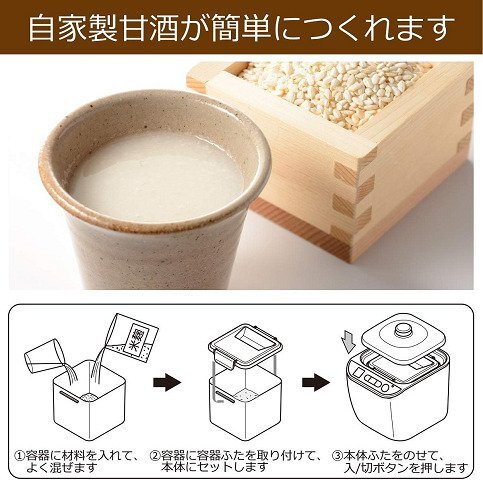 自家製甘酒が簡単につくれます

米麹

①容器に材料を入れて、よく混ぜます

②容器に容器ふたを取り付けて、本体にセットします

③本体ふたをのせて、入/切ボタンを押します