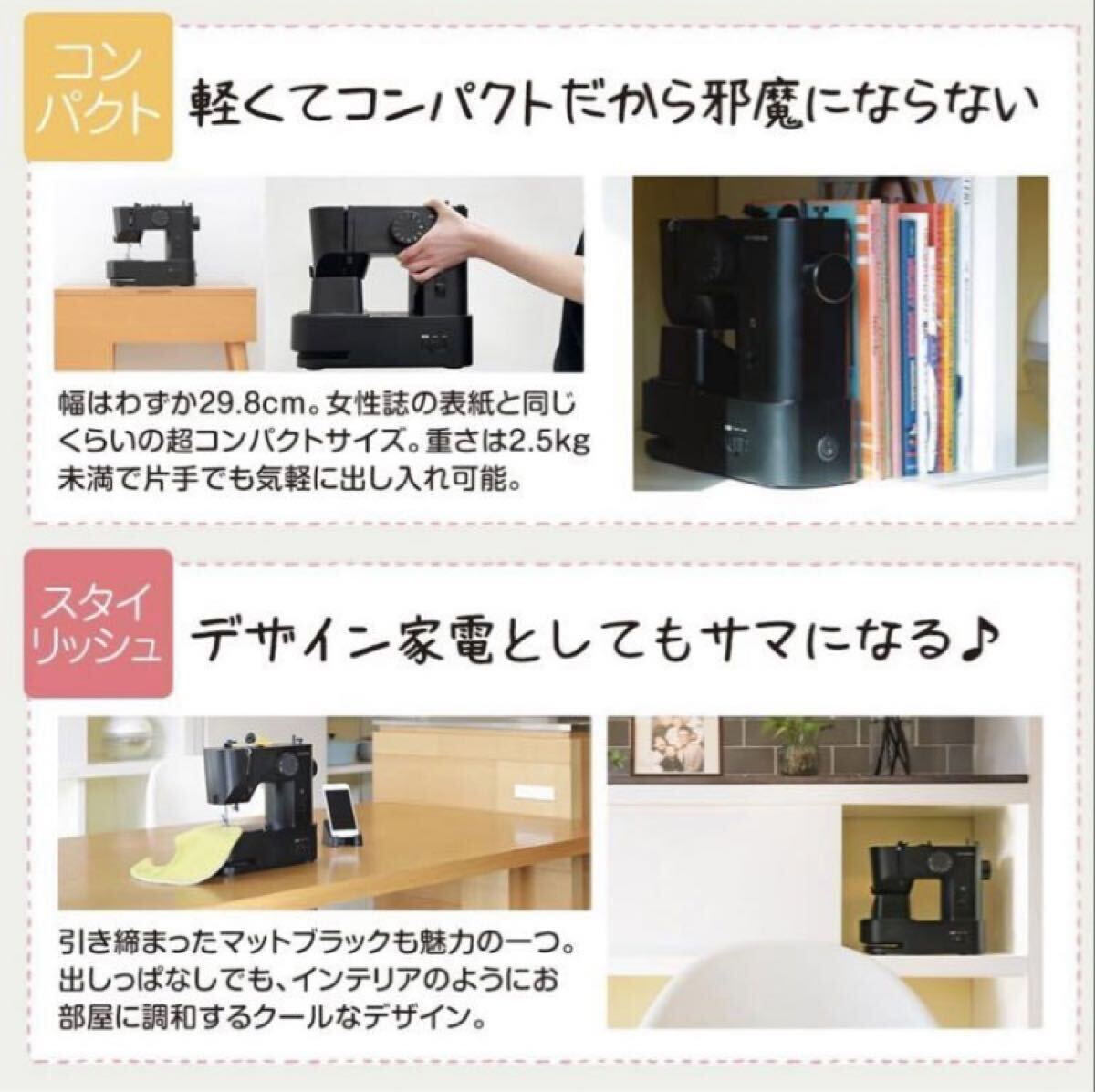 コンパクト

軽くてコンパクトだから邪魔にならない

幅はわずか29.8cm。女性誌の表紙と同じくらいの超コンパクトサイズ。重さは2.5kg未満で片手でも気軽に出し入れ可能。

スタイリッシュ

デザイン家電としてもサマになる♪

引き締まったマットブラックも魅力の一つ。出しっぱなしでも、インテリアのようにお部屋に調和するクールなデザイン。