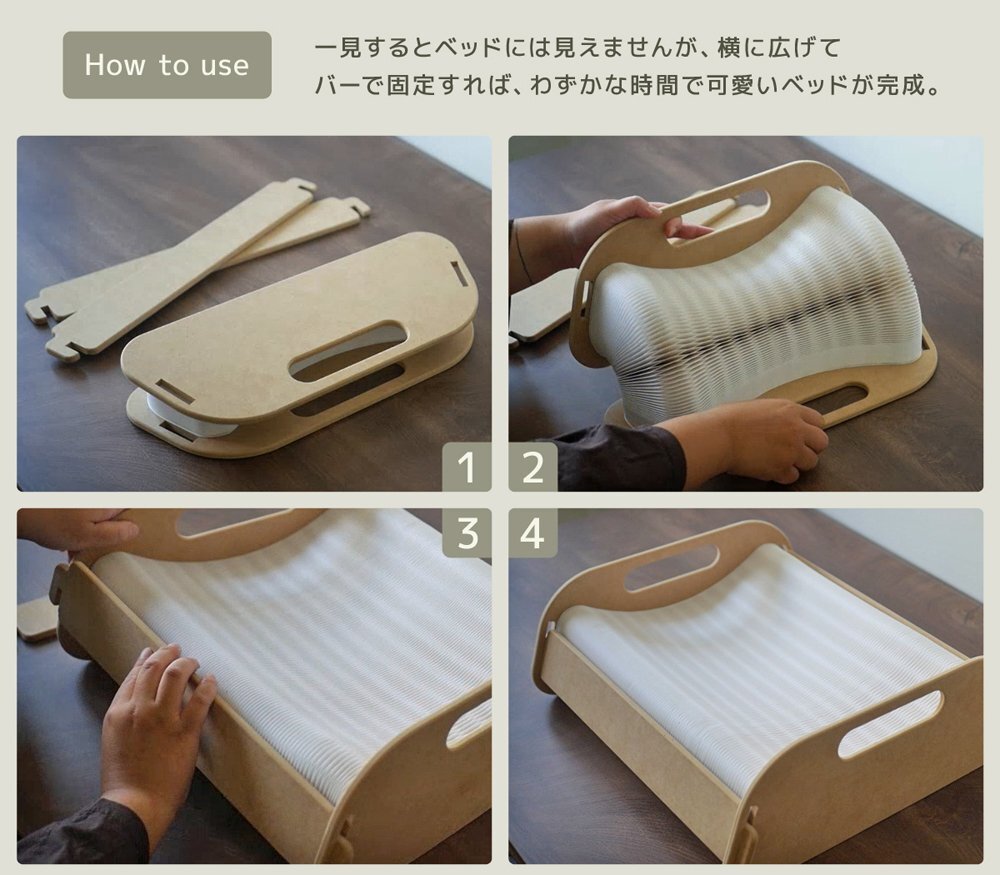 How to use

一見するとベッドには見えませんが、横に広げてバーで固定すれば、わずかな時間で可愛いベッドが完成。

1

2

3

4