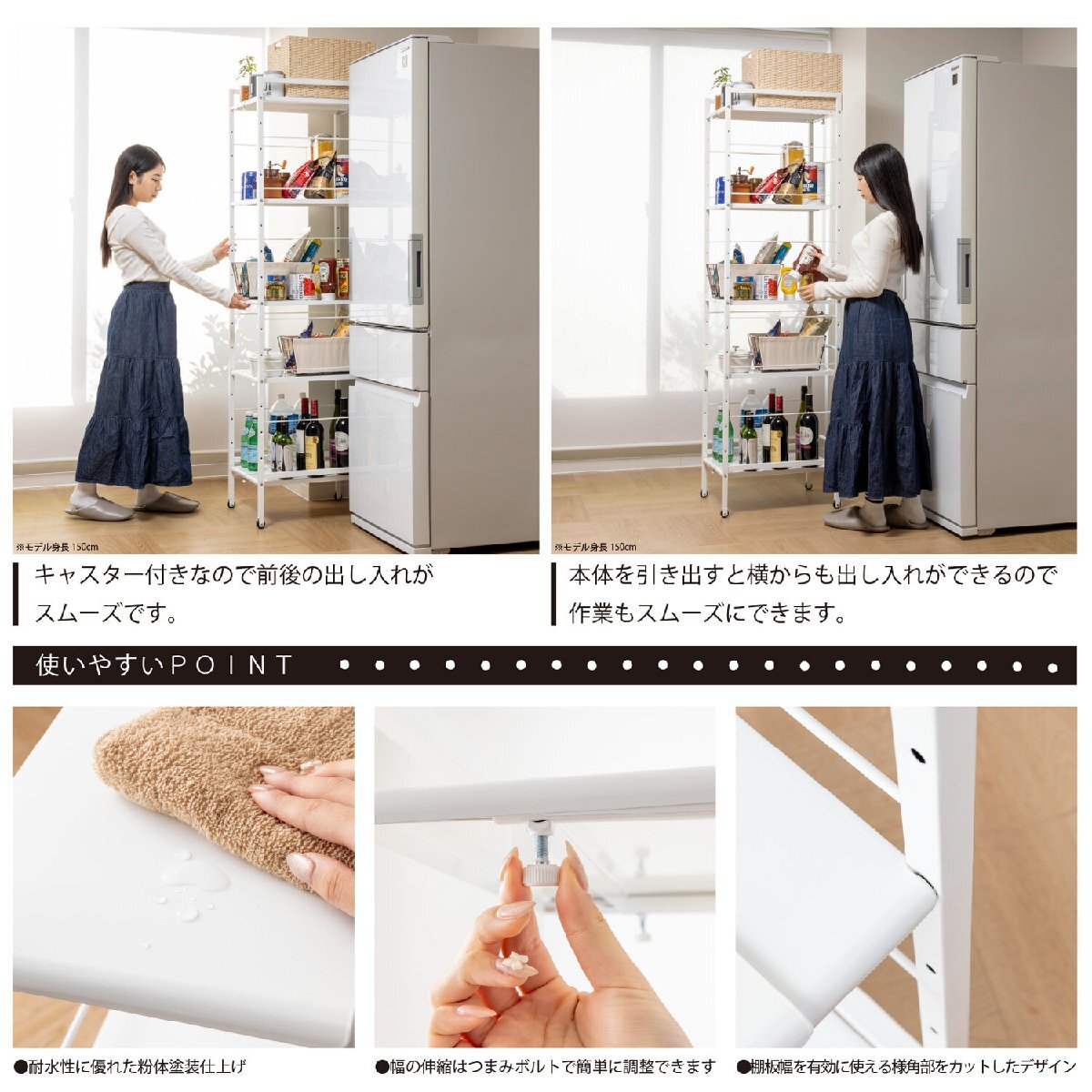 ※モデル身長 150cm

キャスター付きなので前後の出し入れがスムーズです。

※モデル身長 150cm

本体を引き出すと横からも出し入れができるので作業もスムーズにできます。

使いやすいPOINT

●耐水性に優れた粉体塗装仕上げ

●幅の伸縮はつまみボルトで簡単に調整できます

●棚板幅を有効に使える様角部をカットしたデザイン