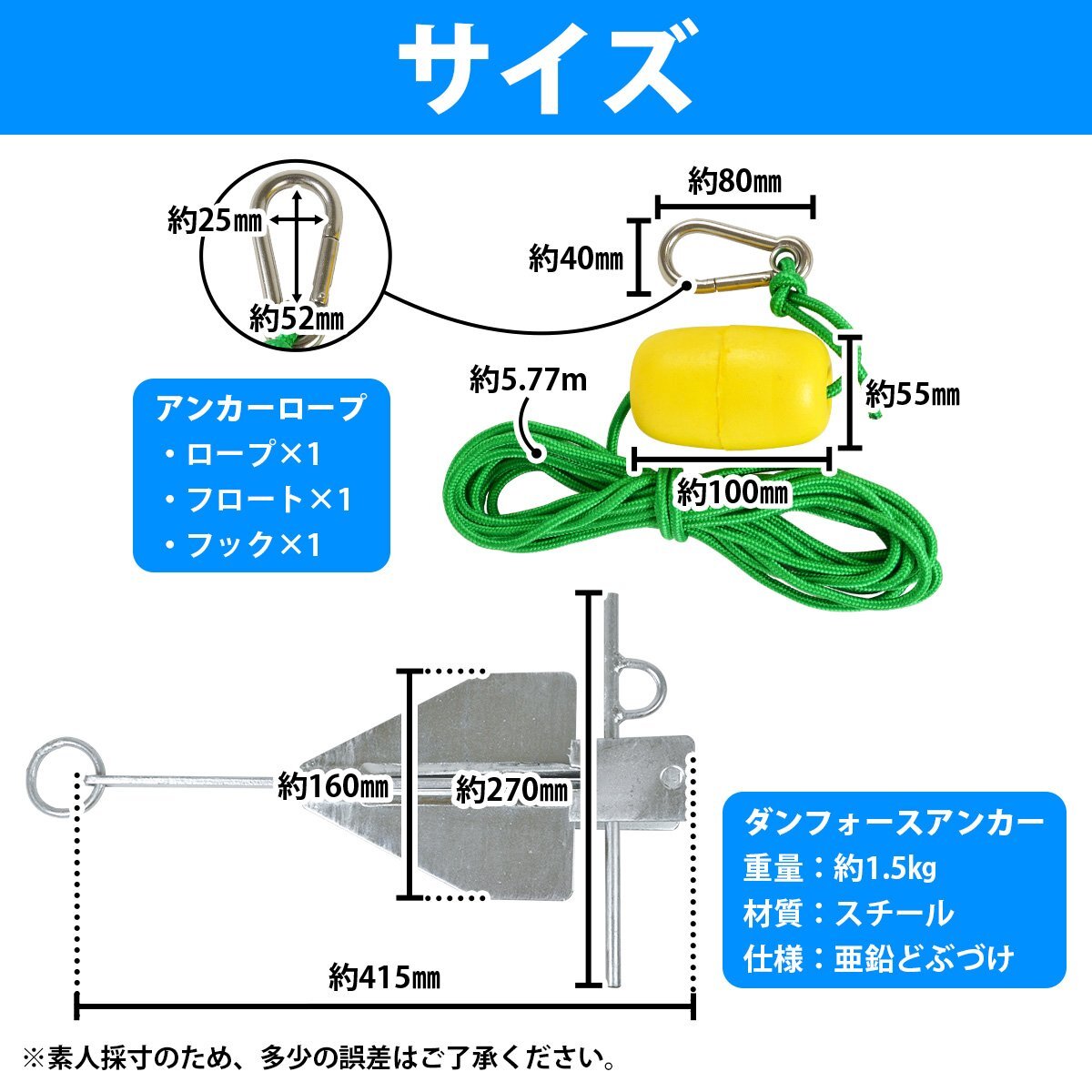 サイズ

約25㎜

約52㎜

約80㎜

約40㎜

約5.77m

約55㎜

約100㎜

アンカーロープ
・ロープ×1
・フロート×1
・フック×1

約160㎜

約270㎜

約415㎜

ダンフォースアンカー
重量：約1.5kg
材質：スチール
仕様：亜鉛どぶづけ

※素人採寸のため、多少の誤差はご了承ください。