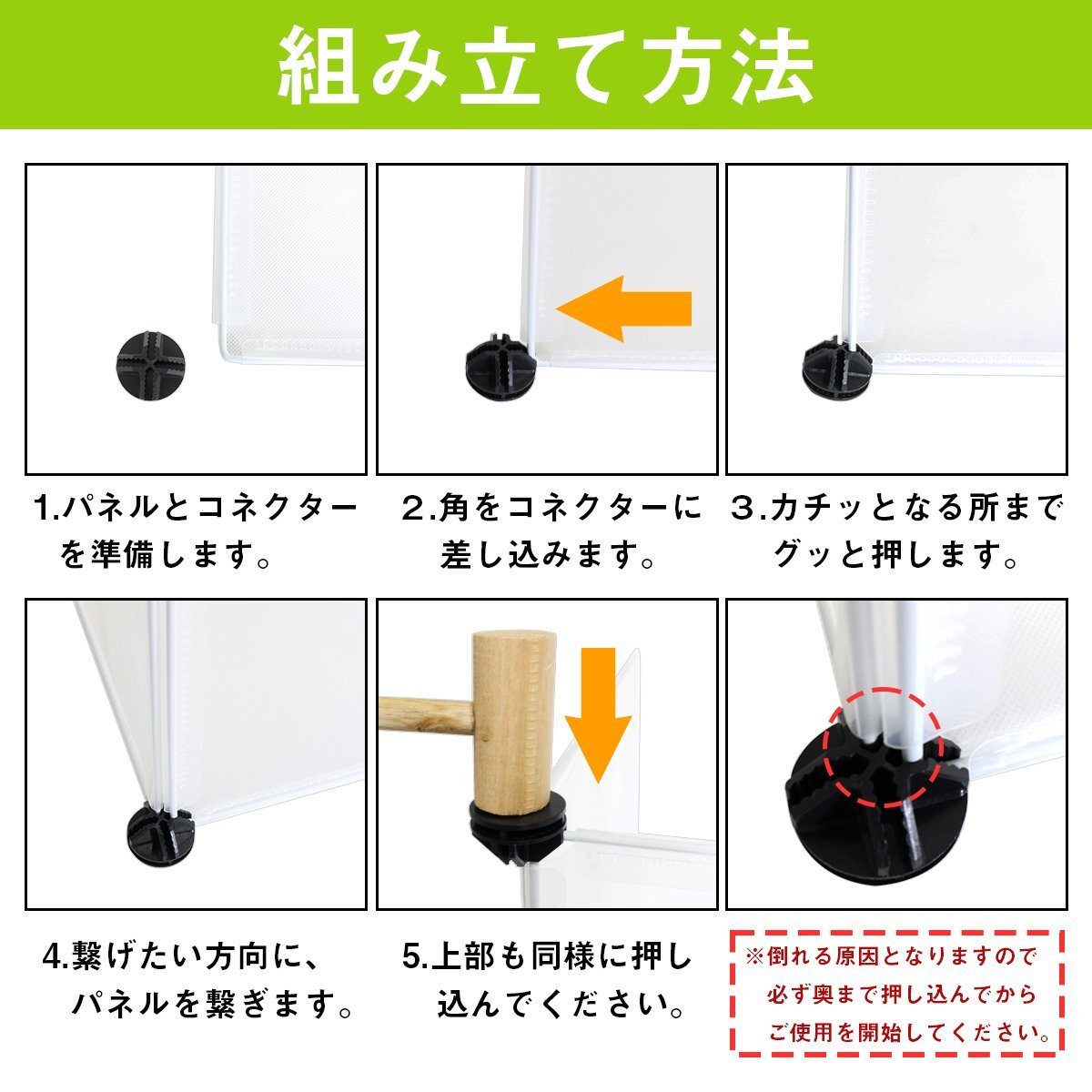 組み立て方法

1.パネルとコネクターを準備します。

2.角をコネクターに差し込みます。

3.カチッとなる所までグッと押します。

4.繋げたい方向に、パネルを繋ぎます。

5.上部も同様に押し込んでください。

※倒れる原因となりますので必ず奥まで押し込んでからご使用を開始してください。