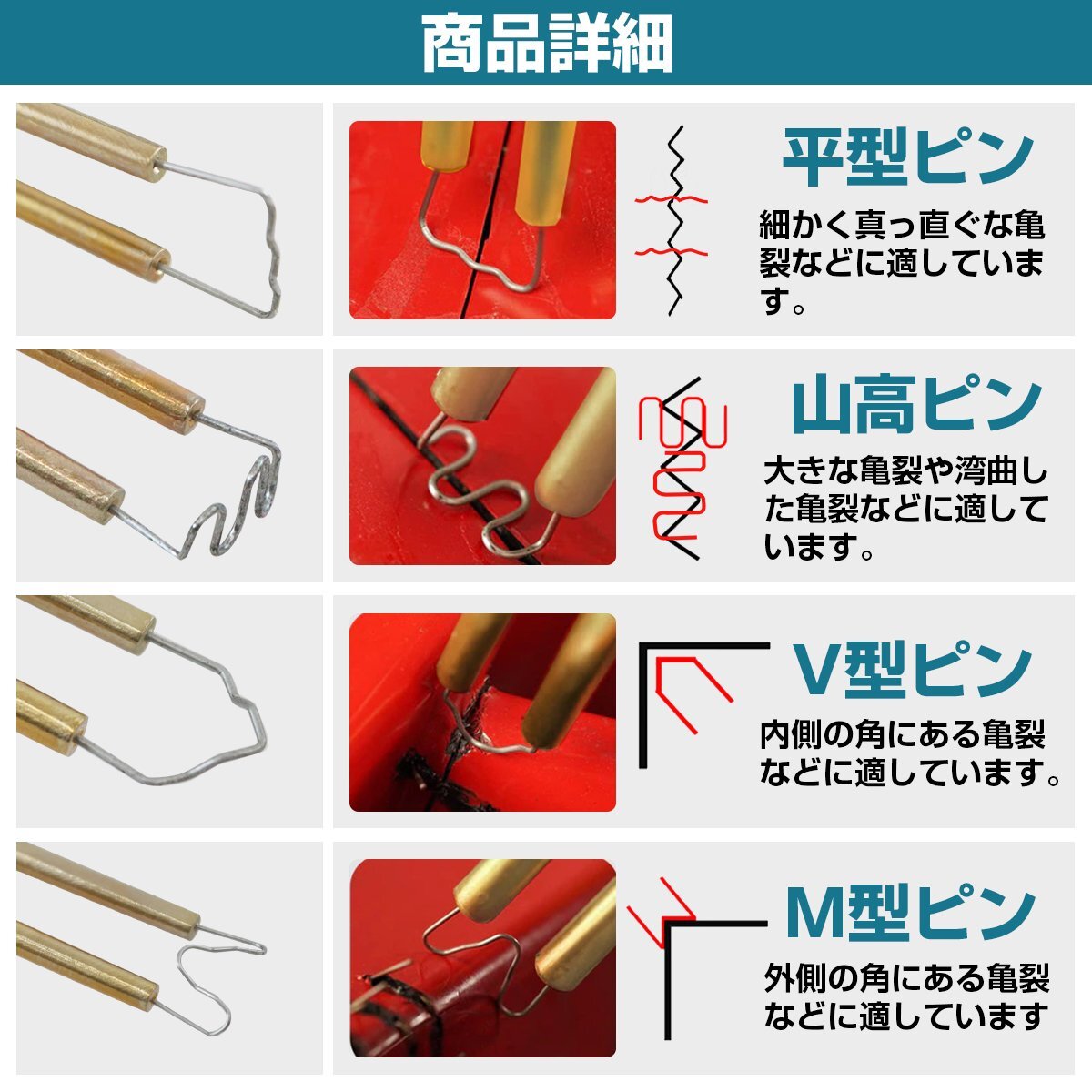 商品詳細

平型ピン

細かく真っ直ぐな亀裂などに適しています。

山高ピン

大きな亀裂や湾曲した亀裂などに適しています。

V型ピン

内側の角にある亀裂などに適しています。

M型ピン

外側の角にある亀裂などに適しています