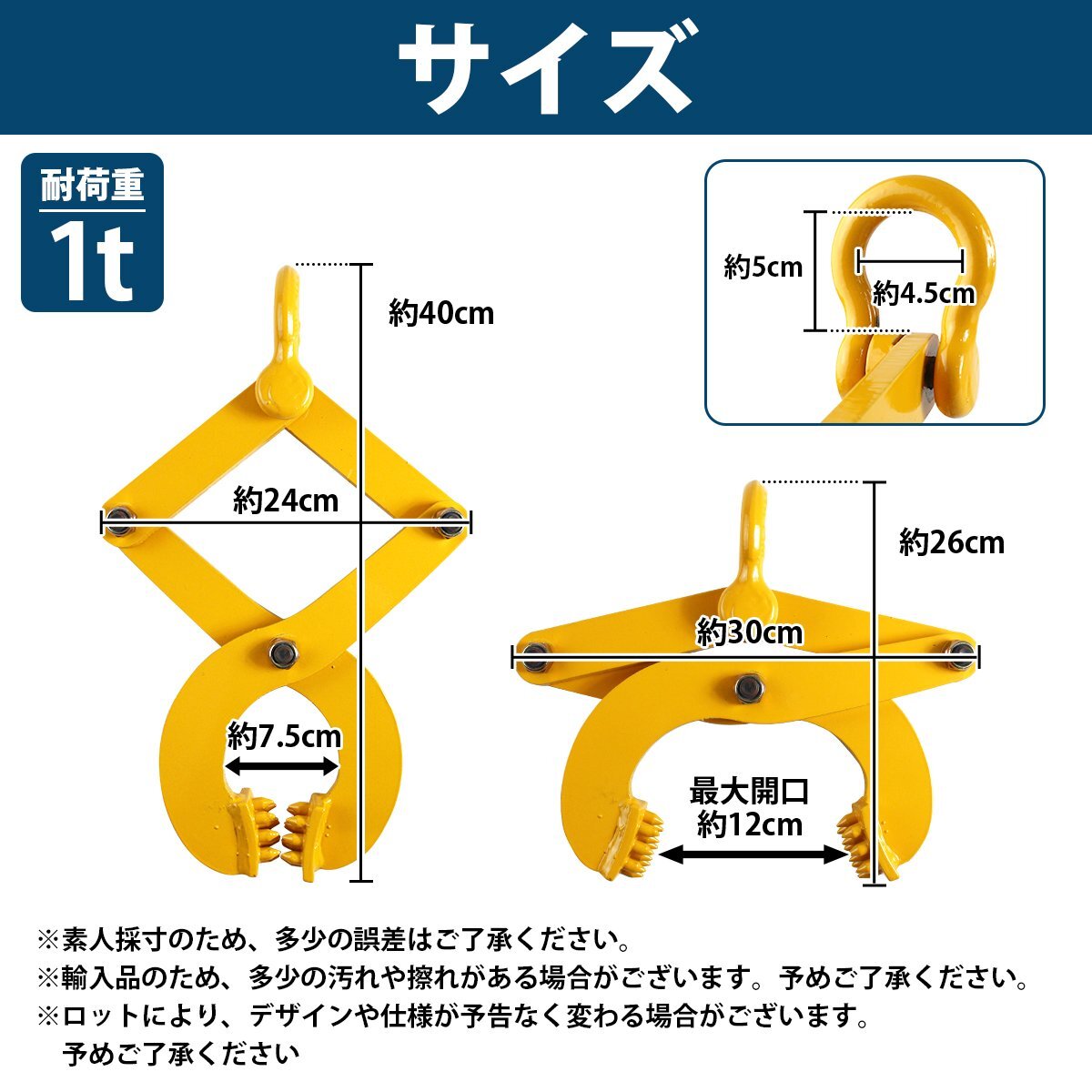 サイズ

耐荷重
1t

約5cm
約4.5cm

約40cm

約24cm

約7.5cm

約26cm

約30cm

最大開口
約12cm

※素人採寸のため、多少の誤差はご了承ください。
※輸入品のため、多少の汚れや擦れがある場合がございます。予めご了承ください。
※ロットにより、デザインや仕様が予告なく変わる場合がございます。
予めご了承ください