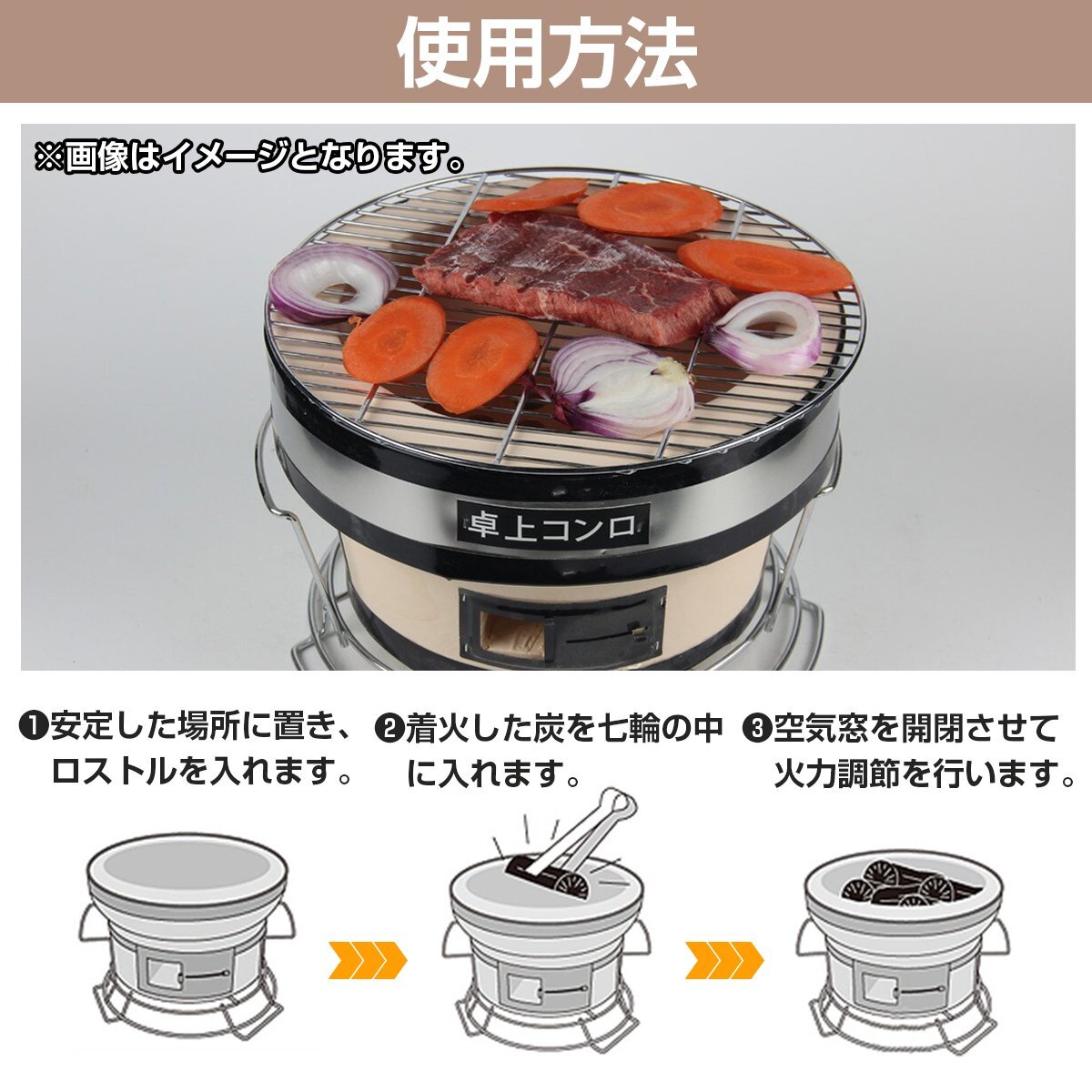 使用方法

※画像はイメージとなります。

卓上コンロ

❶安定した場所に置き、ロストルを入れます。

❷着火した炭を七輪の中に入れます。

❸空気窓を開閉させて火力調節を行います。