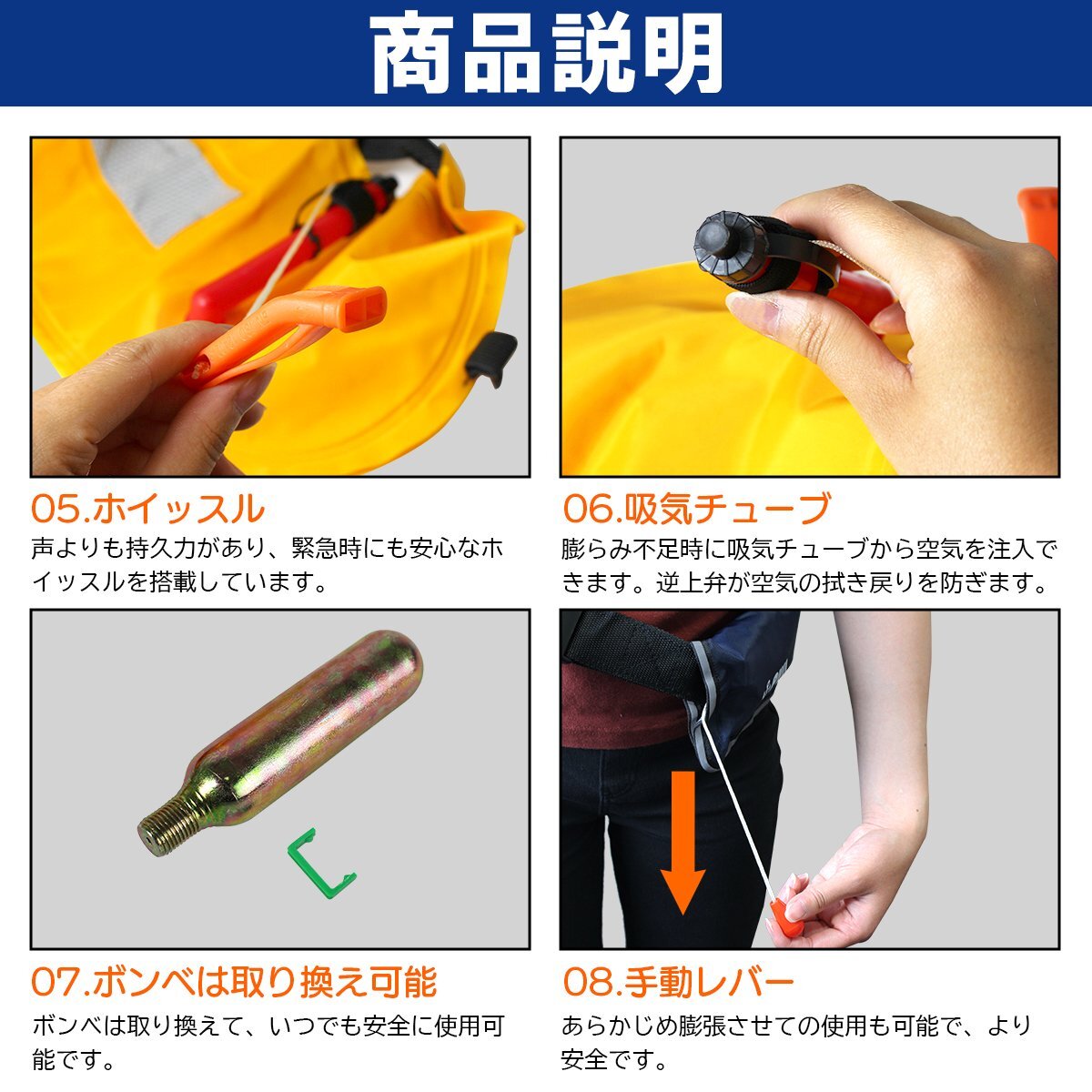 商品説明

05.ホイッスル
声よりも持久力があり、緊急時にも安心なホイッスルを搭載しています。

06.吸気チューブ
膨らみ不足時に吸気チューブから空気を注入できます。逆上弁が空気の拭き戻りを防ぎます。

07.ボンベは取り換え可能
ボンベは取り換えて、いつでも安全に使用可能です。

08.手動レバー
あらかじめ膨張させての使用も可能で、より安全です。