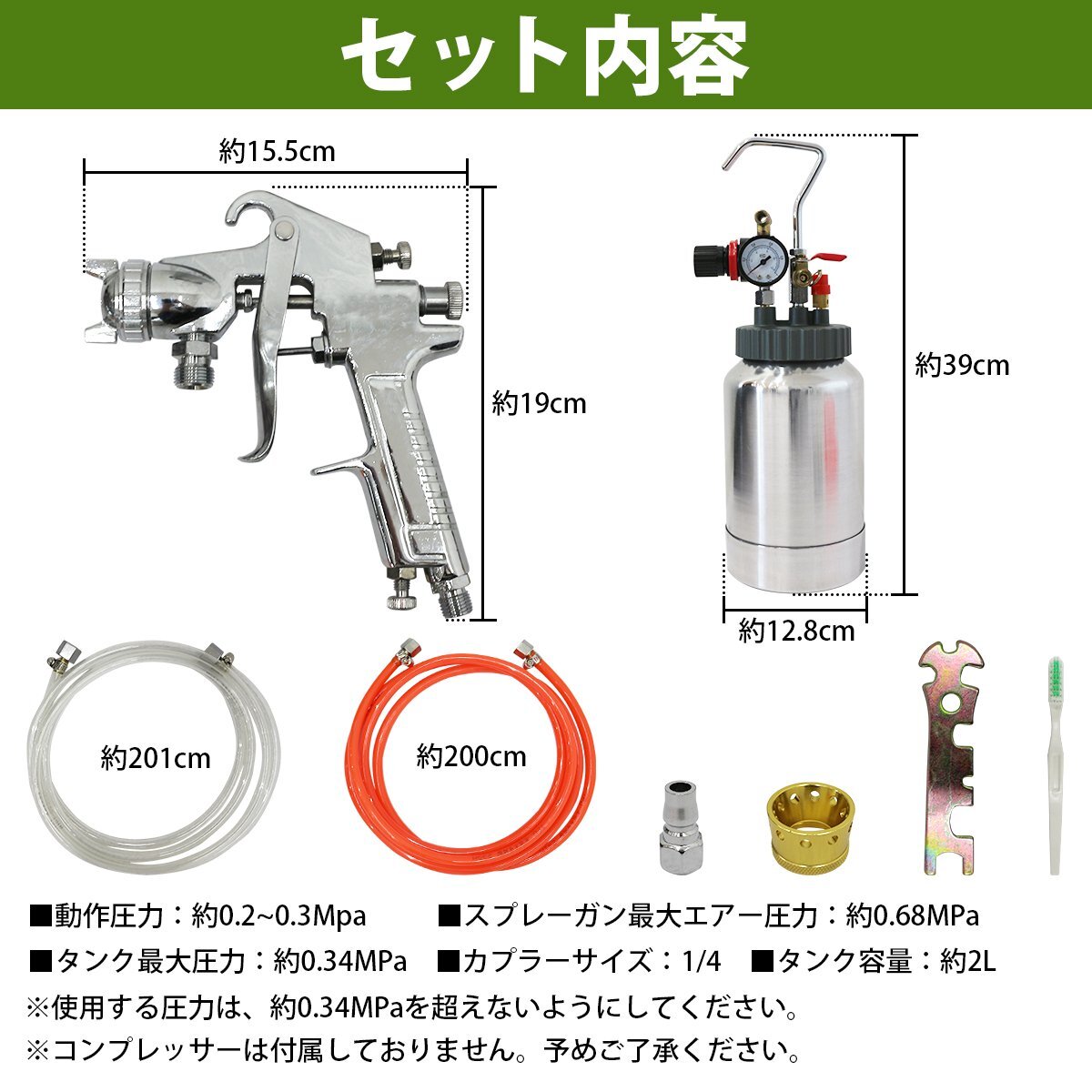 セット内容

約15.5cm

約19cm

約39cm

約12.8cm

約201cm

約200cm

■動作圧力：約0.2~0.3Mpa　■スプレーガン最大エアー圧力：約0.68MPa
■タンク最大圧力：約0.34MPa　■カプラーサイズ：1/4　■タンク容量：約2L
※使用する圧力は、約0.34MPaを超えないようにしてください。
※コンプレッサーは付属しておりません。予めご了承ください。