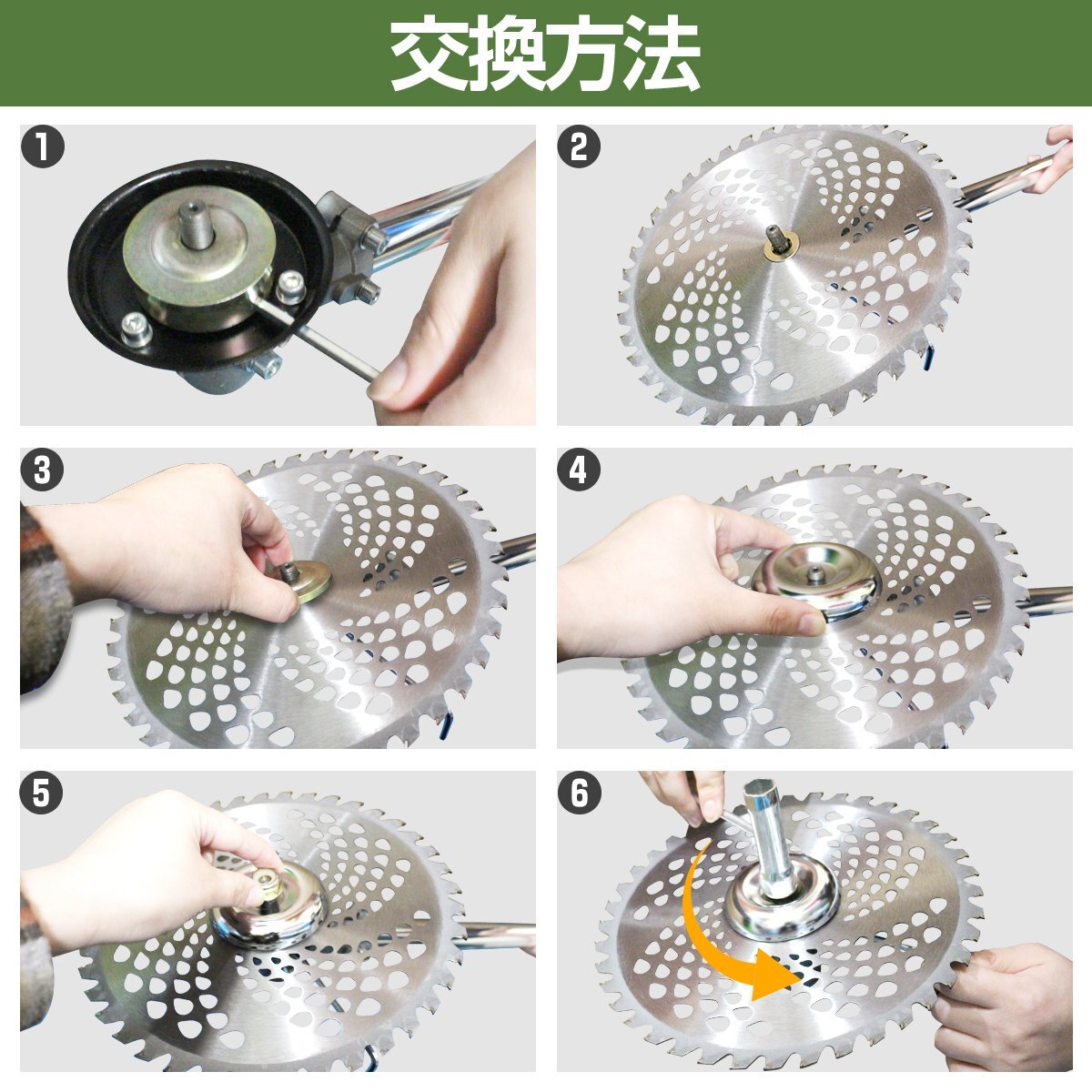 交換方法

1

2

3

4

5

6