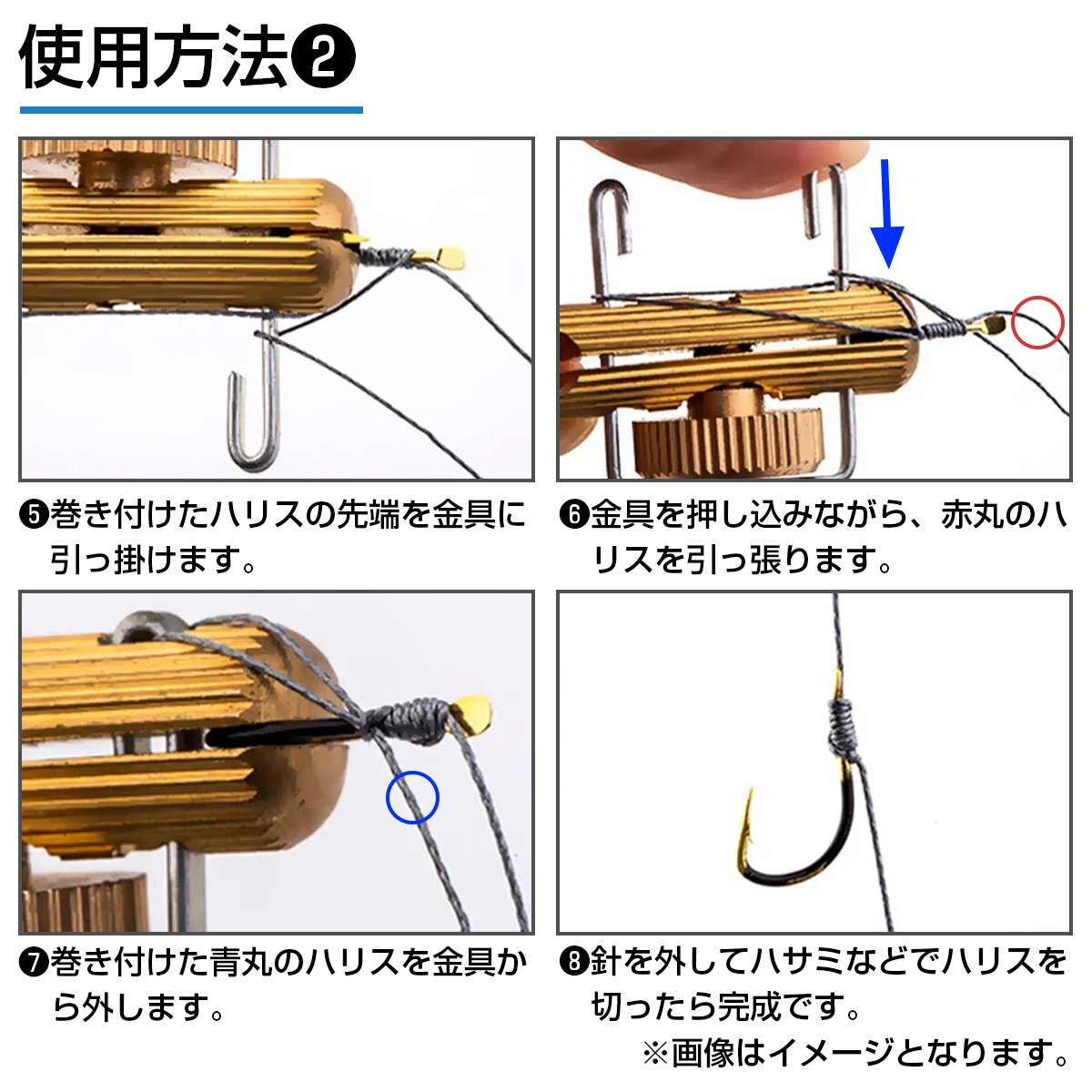 使用方法❷

❺巻き付けたハリスの先端を金具に引っ掛けます。

❻金具を押し込みながら、赤丸のハリスを引っ張ります。

❼巻き付けた青丸のハリスを金具から外します。

❽針を外してハサミなどでハリスを切ったら完成です。

※画像はイメージとなります。