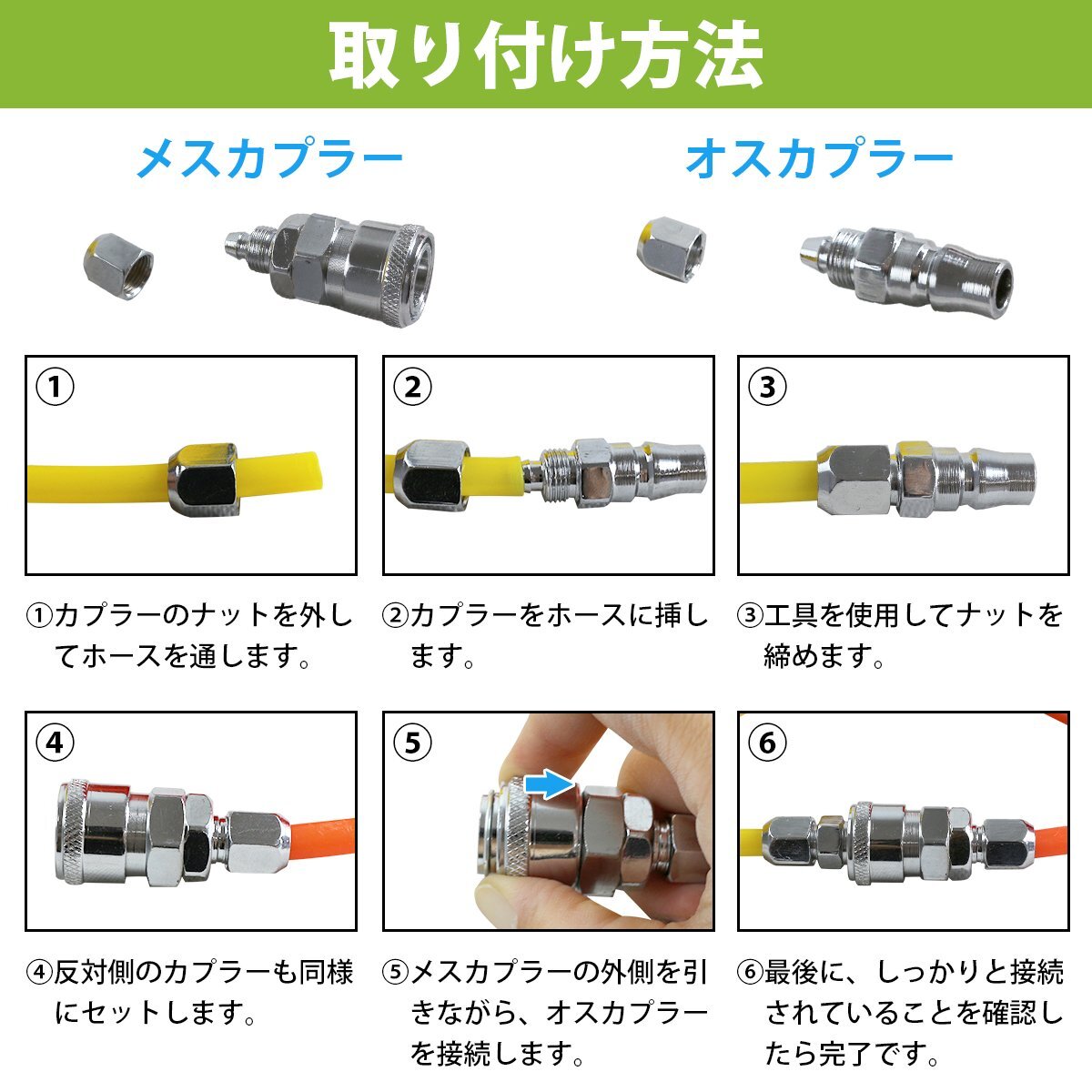 取り付け方法

メスカプラー

オスカプラー

①

②

③

①カプラーのナットを外してホースを通します。

②カプラーをホースに挿します。

③工具を使用してナットを締めます。

④

⑤

⑥

④反対側のカプラーも同様にセットします。

⑤メスカプラーの外側を引きながら、オスカプラーを接続します。

⑥最後に、しっかりと接続されていることを確認したら完了です。