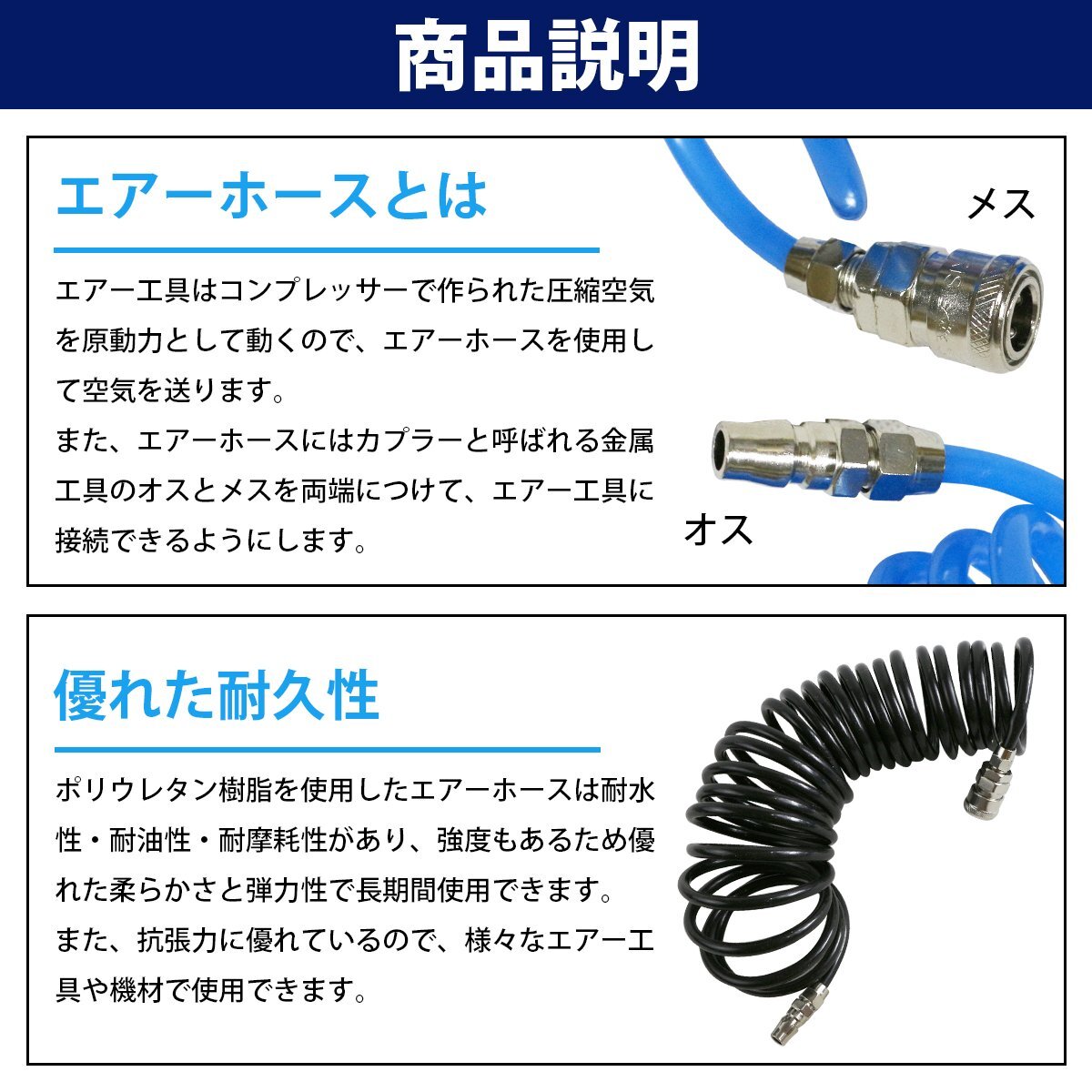 商品説明

エアーホースとは

エアー工具はコンプレッサーで作られた圧縮空気を原動力として動くので、エアーホースを使用して空気を送ります。
また、エアーホースにはカプラーと呼ばれる金属工具のオスとメスを両端につけて、エアー工具に接続できるようにします。

メス

オス

優れた耐久性

ポリウレタン樹脂を使用したエアーホースは耐水性・耐油性・耐摩耗性があり、強度もあるため優れた柔らかさと弾力性で長期間使用できます。
また、抗張力に優れているので、様々なエアー工具や機材で使用できます。