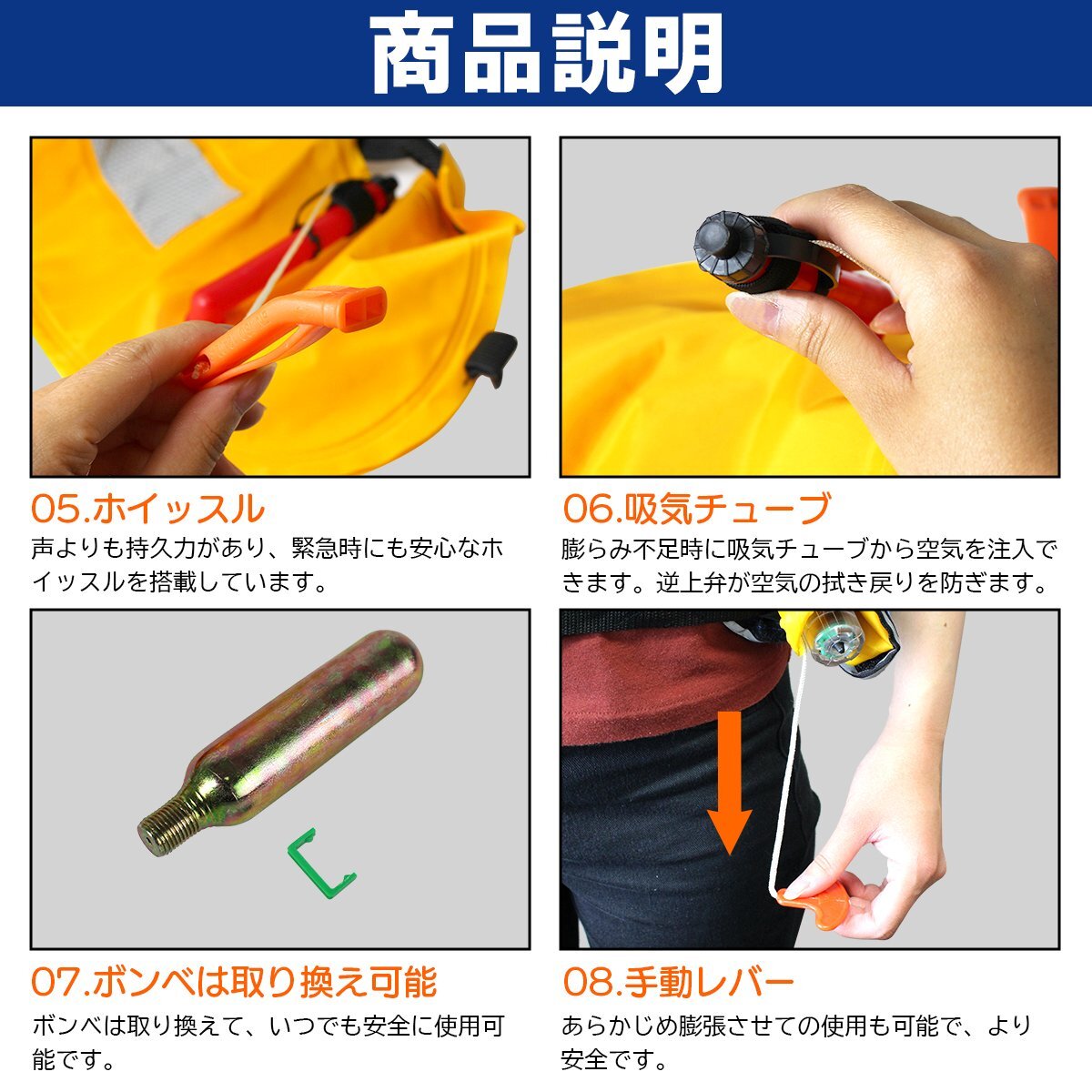 商品説明

05.ホイッスル
声よりも持久力があり、緊急時にも安心なホイッスルを搭載しています。

06.吸気チューブ
膨らみ不足時に吸気チューブから空気を注入できます。逆上弁が空気の拭き戻りを防ぎます。

07.ボンベは取り換え可能
ボンベは取り換えて、いつでも安全に使用可能です。

08.手動レバー
あらかじめ膨張させての使用も可能で、より安全です。