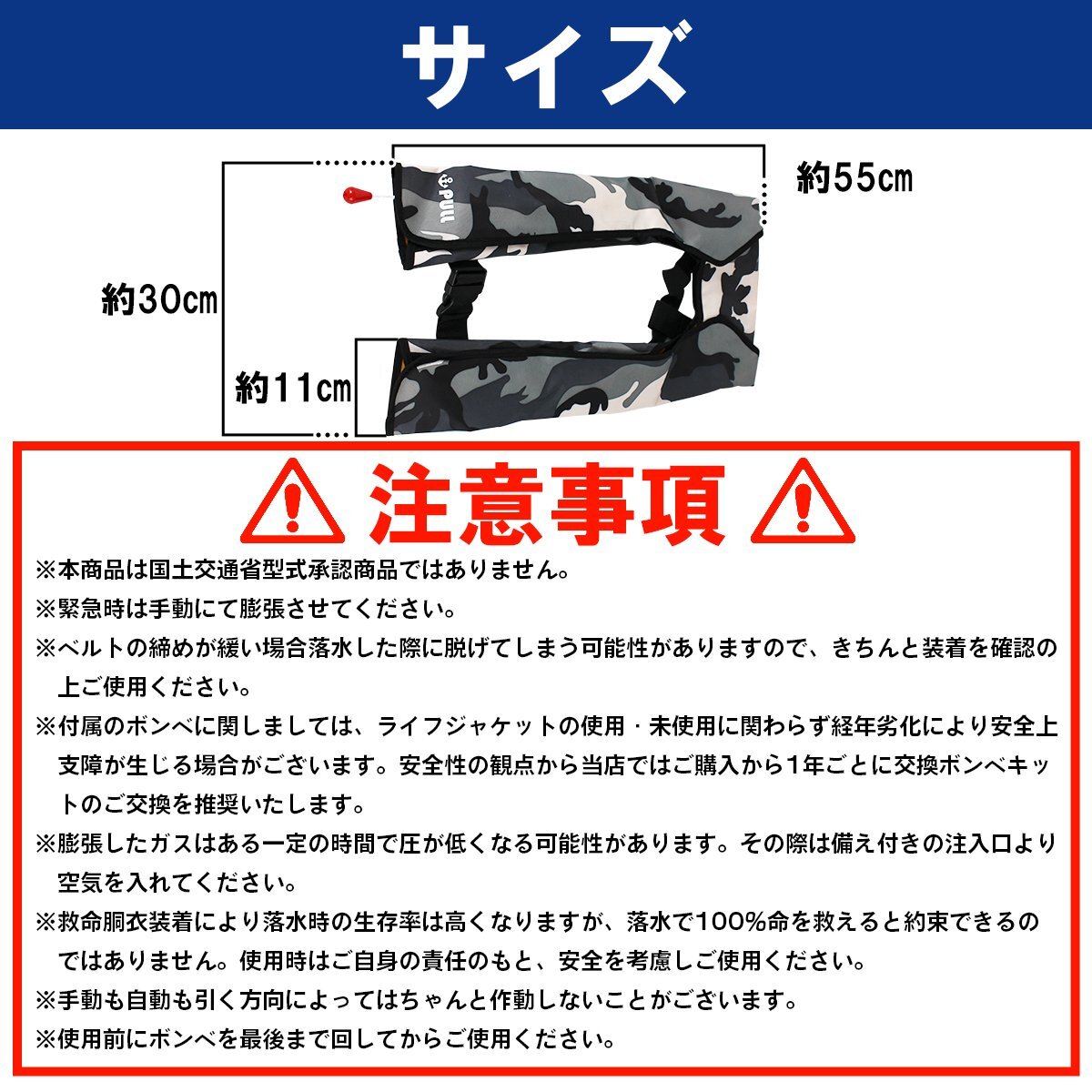 サイズ

約55cm

PULL

約30cm

約11cm

注意事項

※本商品は国土交通省型式承認商品ではありません。

※緊急時は手動にて膨張させてください。

※ベルトの締めが緩い場合落水した際に脱げてしまう可能性がありますので、きちんと装着を確認の上ご使用ください。

※付属のボンベに関しましては、ライフジャケットの使用・未使用に関わらず経年劣化により安全上支障が生じる場合がございます。安全性の観点から当店ではご購入から1年ごとに交換ボンベキットのご交換を推奨いたします。

※膨張したガスはある一定の時間で圧が低くなる可能性があります。その際は備え付きの注入口より空気を入れてください。

※救命胴衣装着により落水時の生存率は高くなりますが、落水で100%命を救えると約束できるのではありません。使用時はご自身の責任のもと、安全を考慮しご使用ください。

※手動も自動も引く方向によってはちゃんと作動しないことがございます。

※使用前にボンベを最後まで回してからご使用ください。