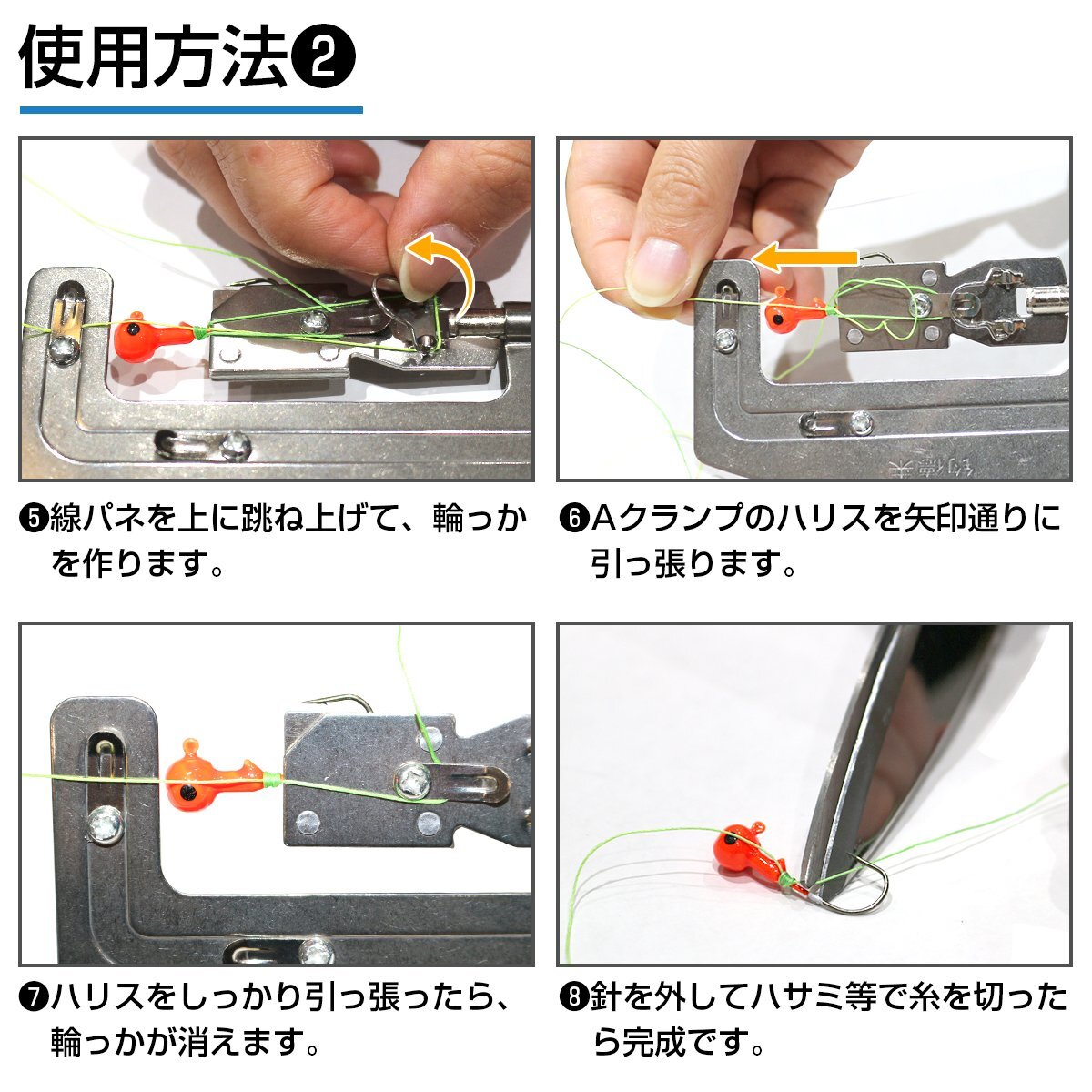 使用方法❷

❺線パネを上に跳ね上げて、輪っかを作ります。

❻Aクランプのハリスを矢印通りに引っ張ります。

❼ハリスをしっかり引っ張ったら、輪っかが消えます。

❽針を外してハサミ等で糸を切ったら完成です。