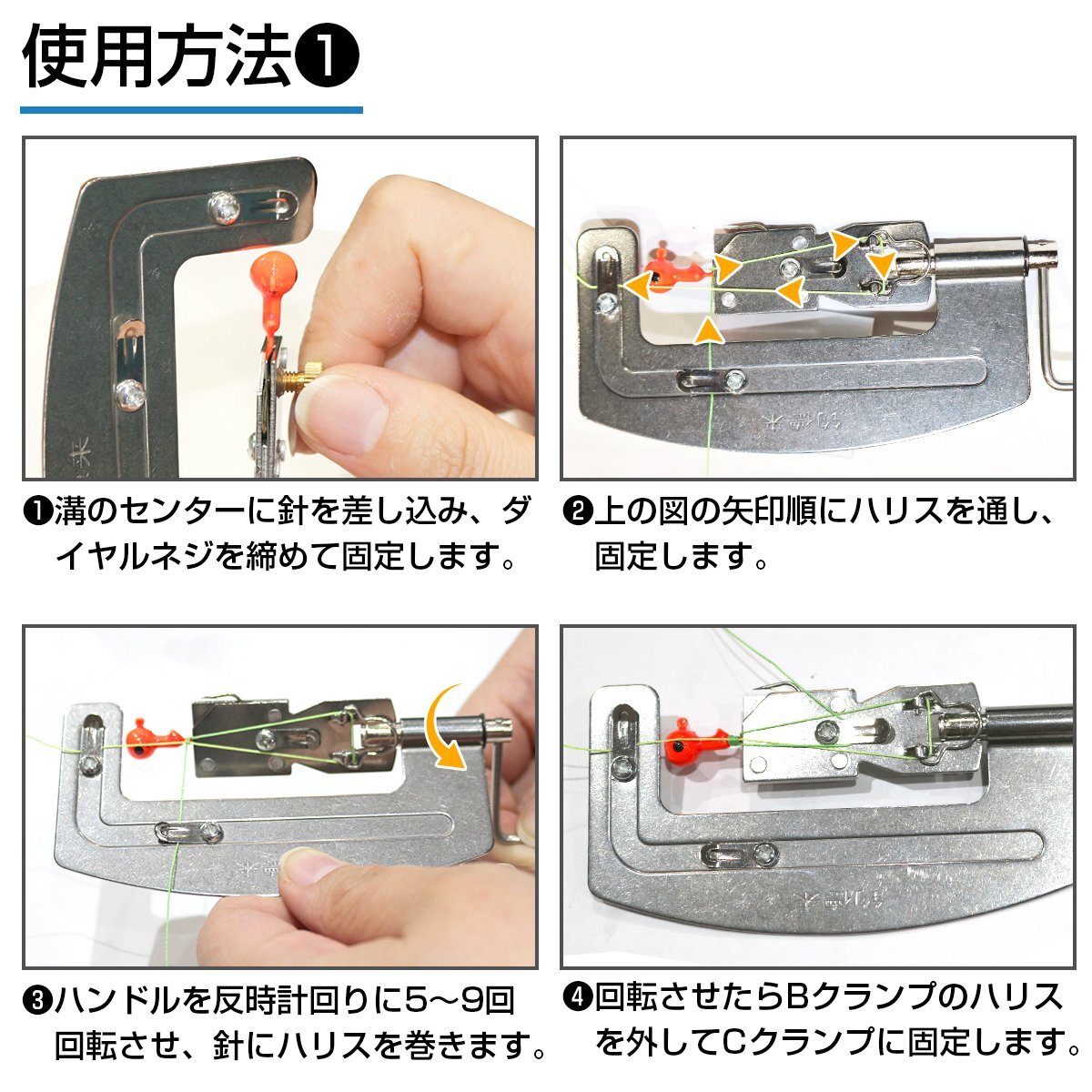 使用方法❶

❶溝のセンターに針を差し込み、ダイヤルネジを締めて固定します。

❷上の図の矢印順にハリスを通し、固定します。

❸ハンドルを反時計回りに5〜9回回転させ、針にハリスを巻きます。

❹回転させたらBクランプのハリスを外してCクランプに固定します。