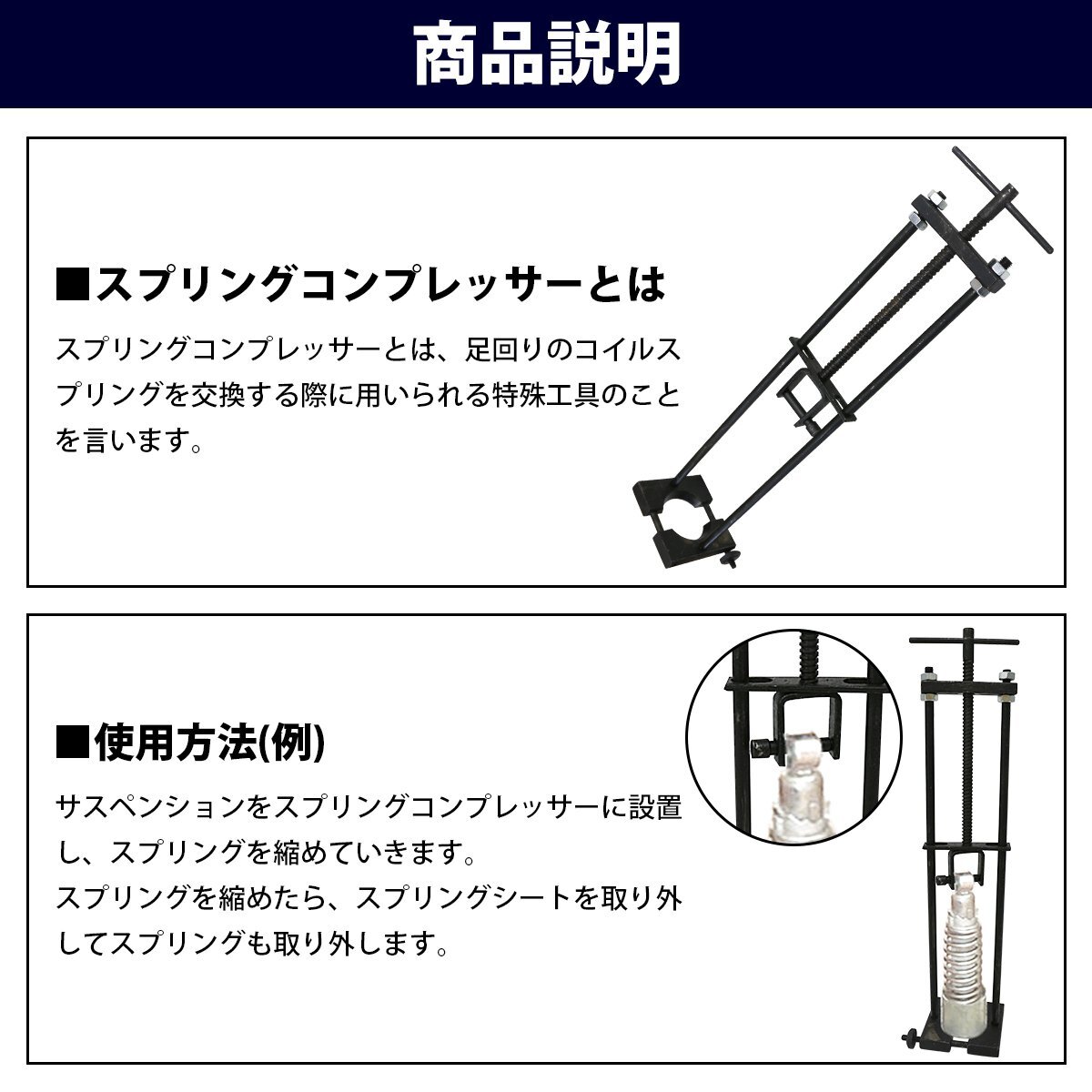 商品説明

■スプリングコンプレッサーとは

スプリングコンプレッサーとは、足回りのコイルスプリングを交換する際に用いられる特殊工具のことを言います。

■使用方法(例)

サスペンションをスプリングコンプレッサーに設置し、スプリングを縮めていきます。
スプリングを縮めたら、スプリングシートを取り外してスプリングも取り外します。