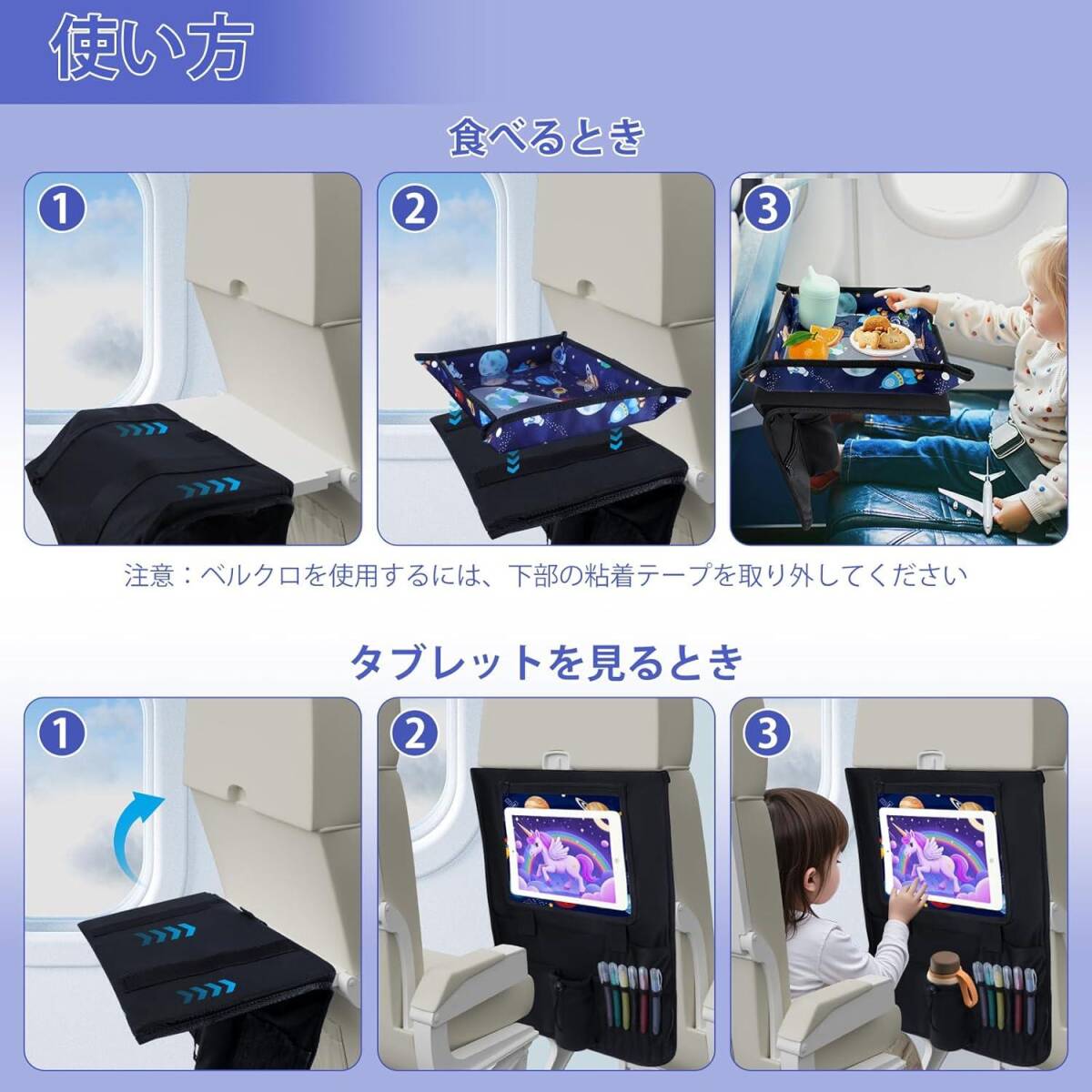 使い方

食べるとき

1

2

3

注意：ベルクロを使用するには、下部の粘着テープを取り外してください

タブレットを見るとき

1

2

3