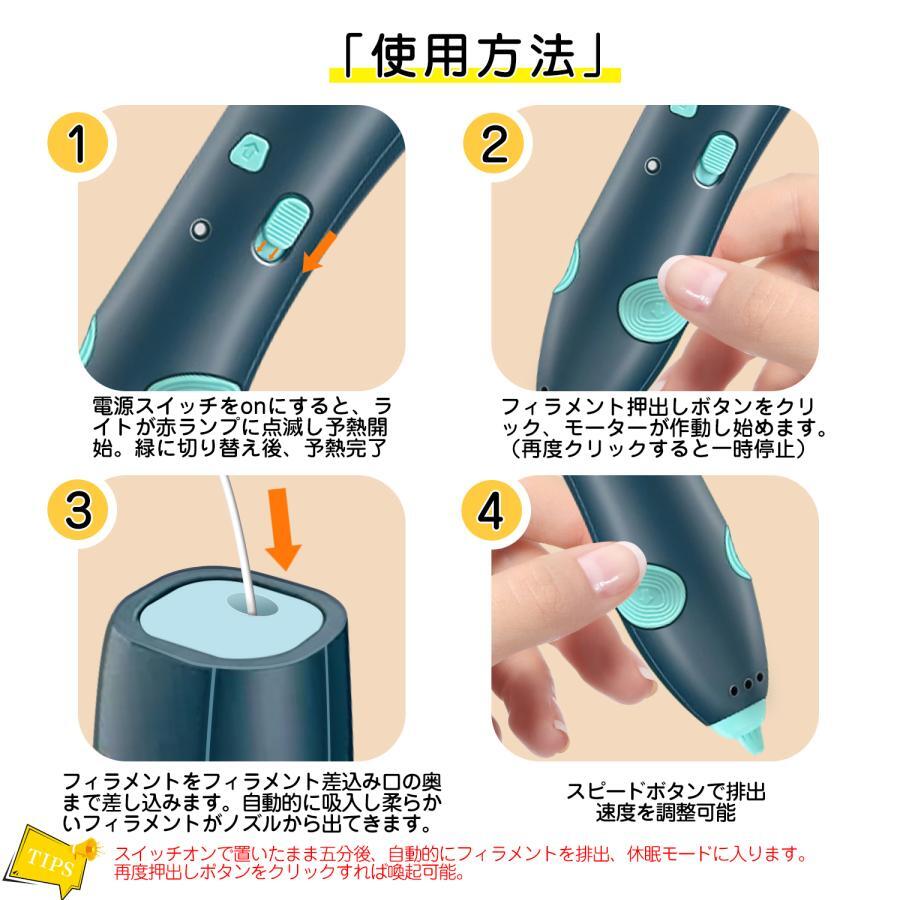 「使用方法」

1

電源スイッチをonにすると、ライトが赤ランプに点滅し予熱開始。緑に切り替え後、予熱完了

2

フィラメント押出しボタンをクリック、モーターが作動し始めます。（再度クリックすると一時停止）

3

フィラメントをフィラメント差込み口の奥まで差し込みます。自動的に吸入し柔らかいフィラメントがノズルから出てきます。

4

スピードボタンで排出速度を調整可能

TIPS

スイッチオンで置いたまま五分後、自動的にフィラメントを排出、休眠モードに入ります。再度押出しボタンをクリックすれば喚起可能。