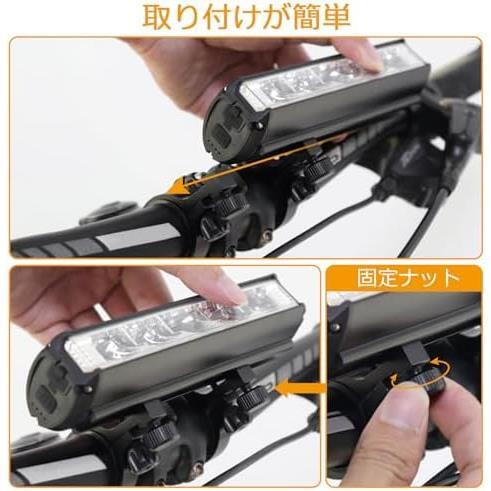 取り付けが簡単

固定ナット