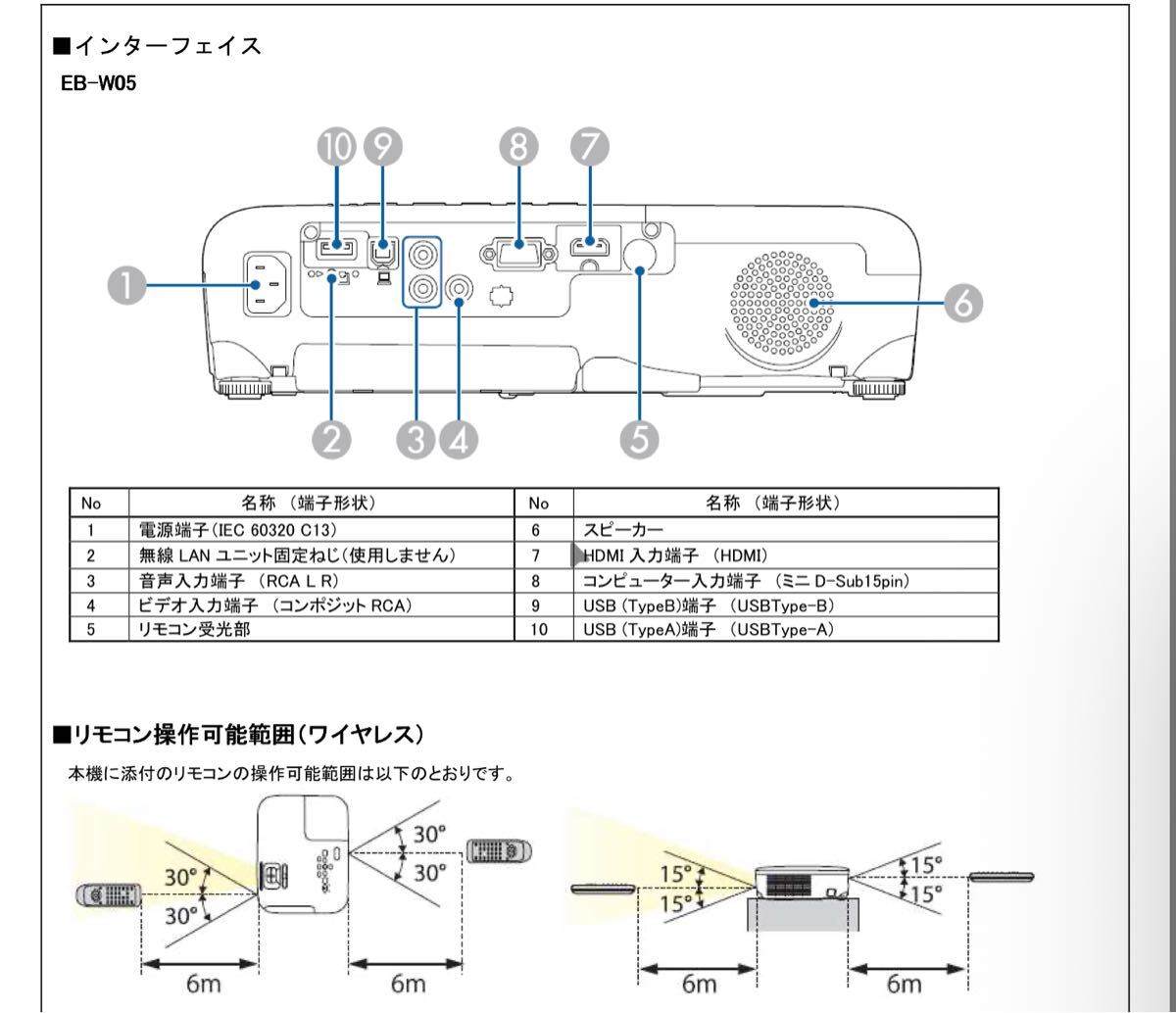 ■インターフェイス
EB-W05

10 9 8 7

1 6

2 3 4 5

| No | 名称 （端子形状） | No | 名称 （端子形状） |
|---|---|---|---|
| 1 | 電源端子(IEC 60320 C13) | 6 | スピーカー |
| 2 | 無線 LAN ユニット固定ねじ(使用しません) | 7 | HDMI 入力端子 （HDMI） |
| 3 | 音声入力端子 （RCA L R） | 8 | コンピューター入力端子 （ミニ D-Sub15pin） |
| 4 | ビデオ入力端子 （コンポジット RCA） | 9 | USB (TypeB)端子 （USBType-B） |
| 5 | リモコン受光部 | 10 | USB (TypeA)端子 （USBType-A） |

■リモコン操作可能範囲(ワイヤレス)
本機に添付のリモコンの操作可能範囲は以下のとおりです。

30° 30° 30° 30° 6m 6m

15° 15° 15° 15° 6m 6m