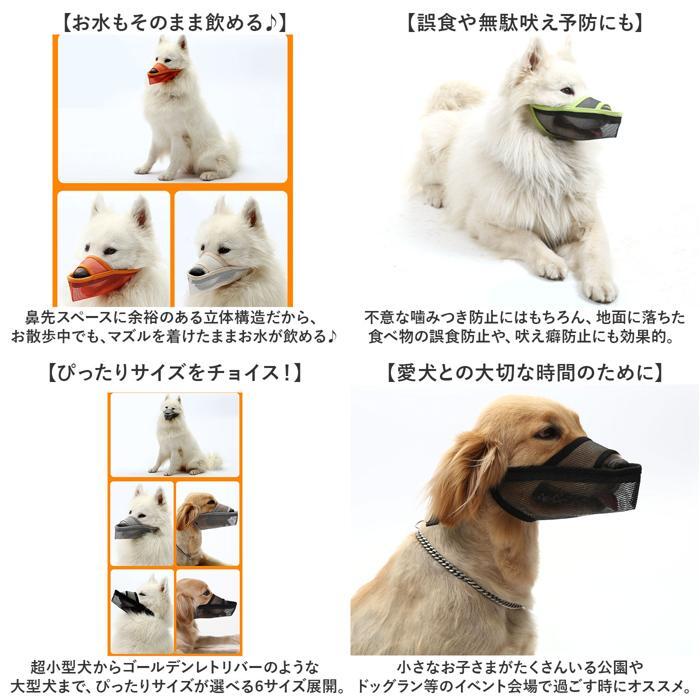 【お水もそのまま飲める♪】

鼻先スペースに余裕のある立体構造だから、お散歩中でも、マズルを着けたままお水が飲める♪

【誤食や無駄吠え予防にも】

不意な噛みつき防止にはもちろん、地面に落ちた食べ物の誤食防止や、吠え癖防止にも効果的。

【ぴったりサイズをチョイス！】

超小型犬からゴールデンレトリバーのような大型犬まで、ぴったりサイズが選べる6サイズ展開。

【愛犬との大切な時間のために】

小さなお子さまがたくさんいる公園やドッグラン等のイベント会場で過ごす時にオススメ。