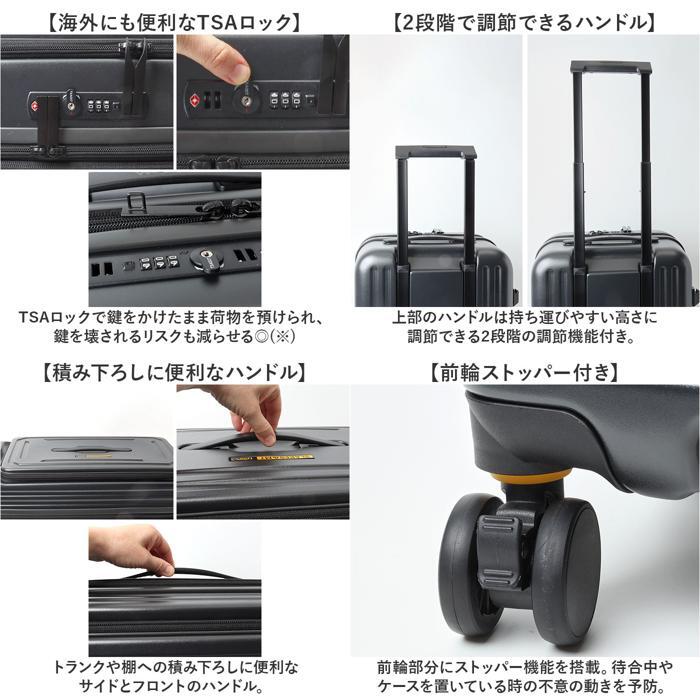 【海外にも便利なTSAロック】

TSAロックで鍵をかけたまま荷物を預けられ、鍵を壊されるリスクも減らせる◎(※)

【2段階で調節できるハンドル】

上部のハンドルは持ち運びやすい高さに調節できる2段階の調節機能付き。

【積み下ろしに便利なハンドル】

トランクや棚への積み下ろしに便利なサイドとフロントのハンドル。

【前輪ストッパー付き】

前輪部分にストッパー機能を搭載。待合中やケースを置いている時の不意の動きを予防。