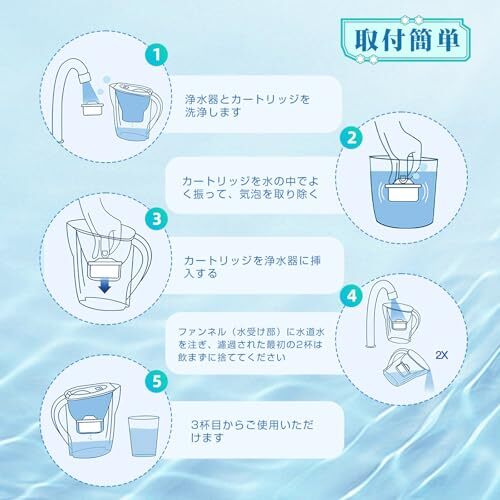 取付簡単

1

浄水器とカートリッジを洗浄します

2

カートリッジを水の中でよく振って、気泡を取り除く

3

カートリッジを浄水器に挿入する

4

ファンネル（水受け部）に水道水を注ぎ、濾過された最初の2杯は飲まずに捨ててください

2X

5

3杯目からご使用いただけます