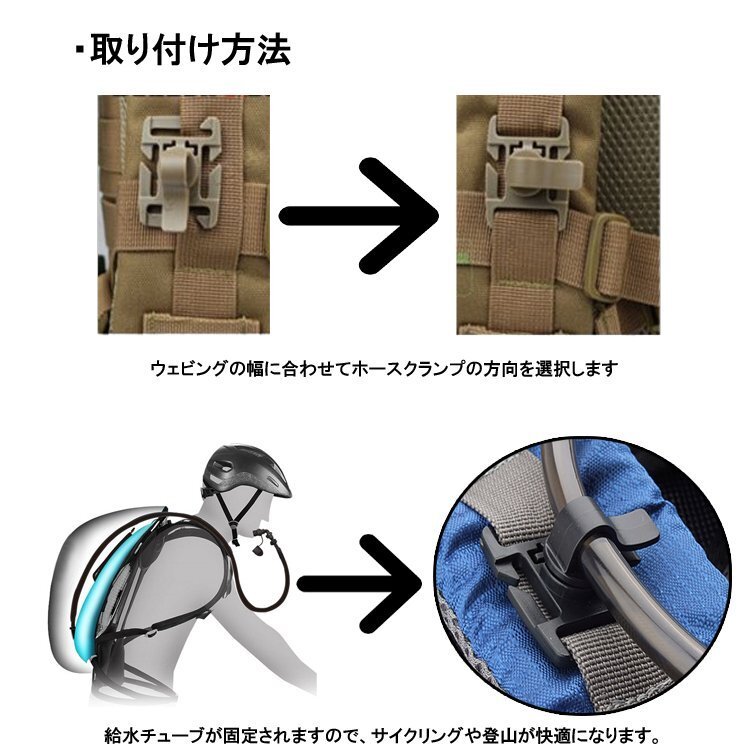 ・取り付け方法

ウェビングの幅に合わせてホースクランプの方向を選択します

給水チューブが固定されますので、サイクリングや登山が快適になります。