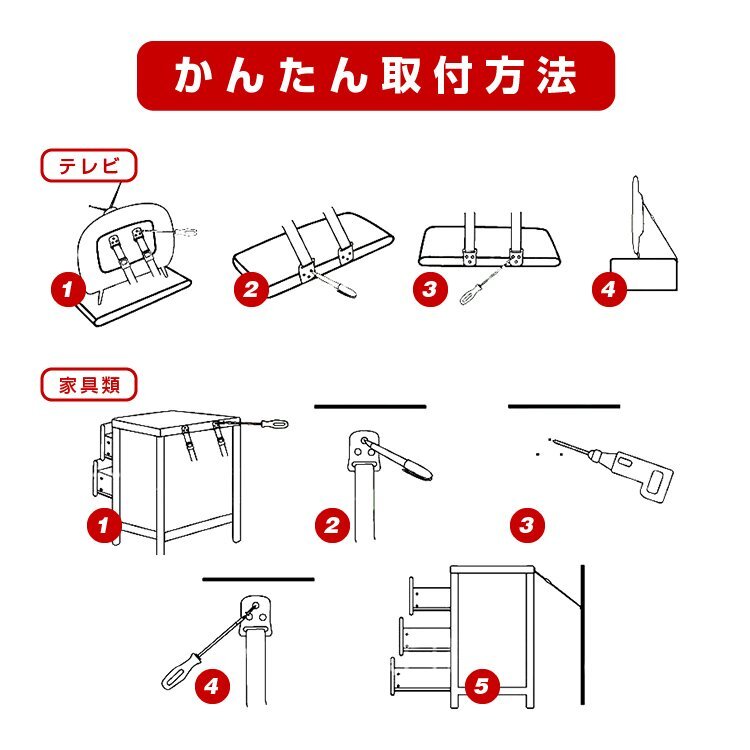 かんたん取付方法

テレビ

1

2

3

4

家具類

1

2

3

4

5