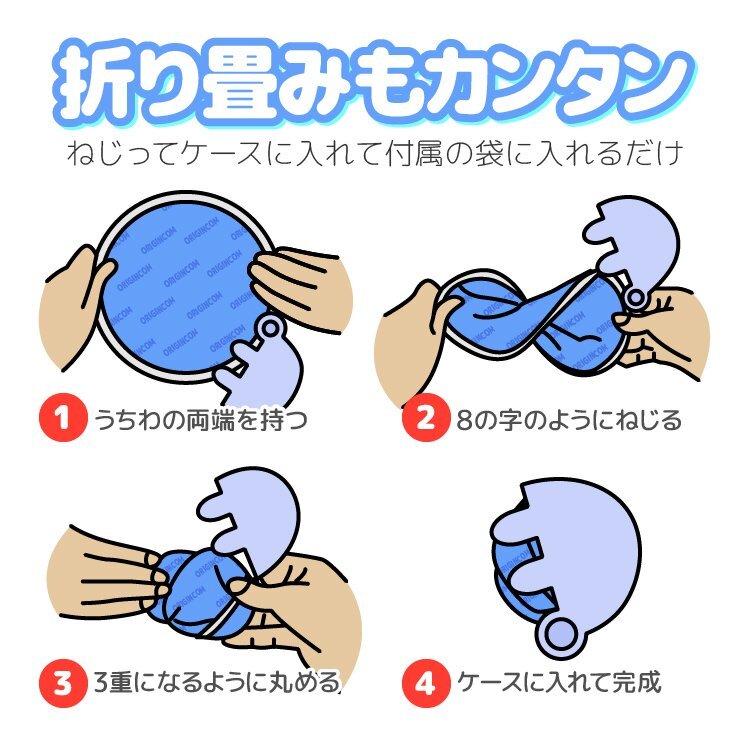 折り畳みもカンタン

ねじってケースに入れて付属の袋に入れるだけ

ORIGINCOM

1 うちわの両端を持つ

2 8の字のようにねじる

3 3重になるように丸める

4 ケースに入れて完成