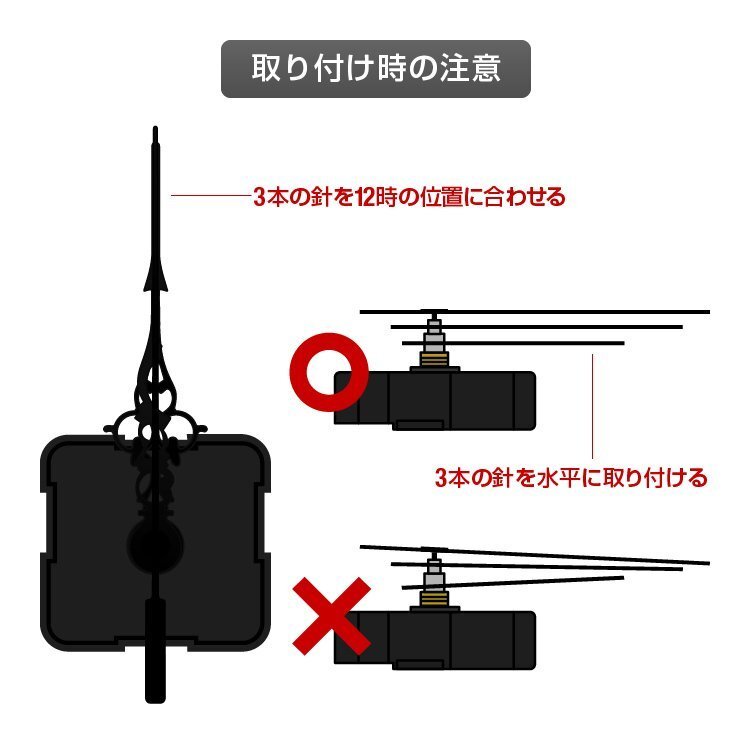 取り付け時の注意

3本の針を12時の位置に合わせる

3本の針を水平に取り付ける