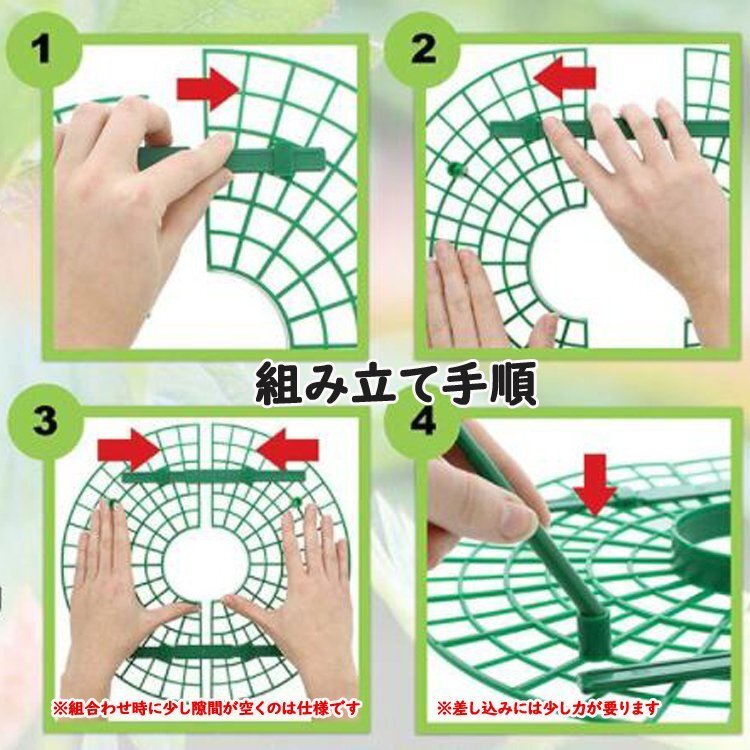 1

2

組み立て手順

3

4

※組合わせ時に少し隙間が空くのは仕様です

※差し込みには少し力が要ります