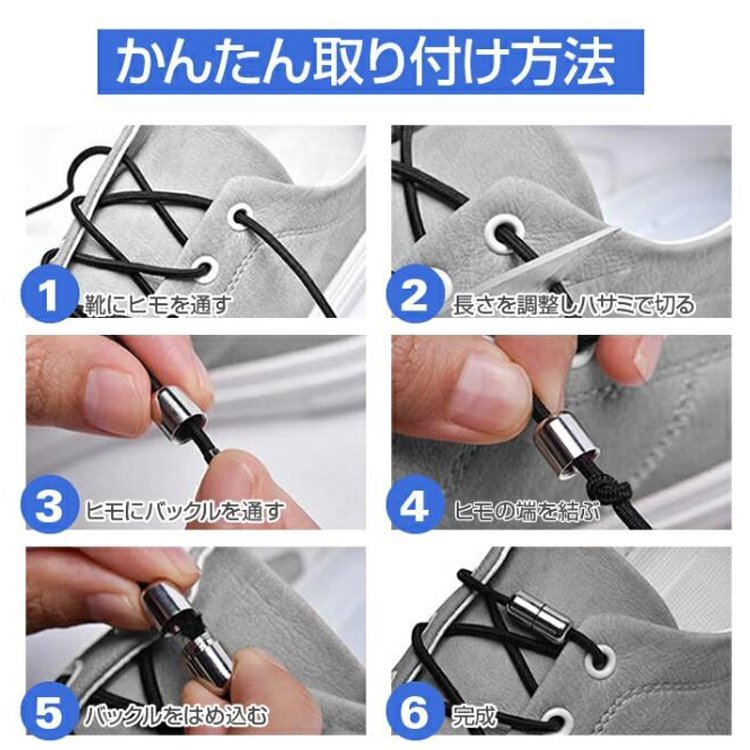 かんたん取り付け方法

1 靴にヒモを通す

2 長さを調整しハサミで切る

3 ヒモにバックルを通す

4 ヒモの端を結ぶ

5 バックルをはめ込む

6 完成