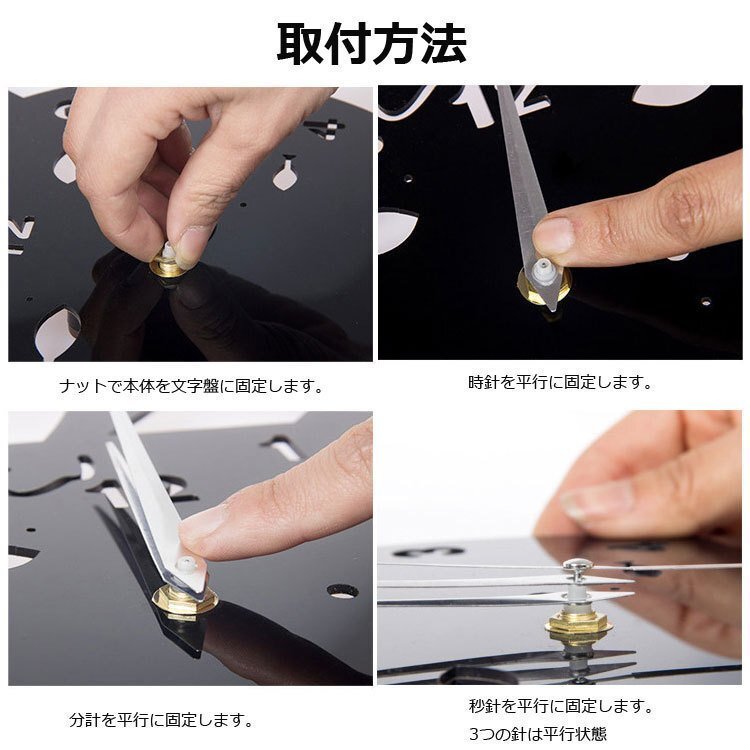 取付方法

ナットで本体を文字盤に固定します。

時針を平行に固定します。

分計を平行に固定します。

秒針を平行に固定します。
3つの針は平行状態