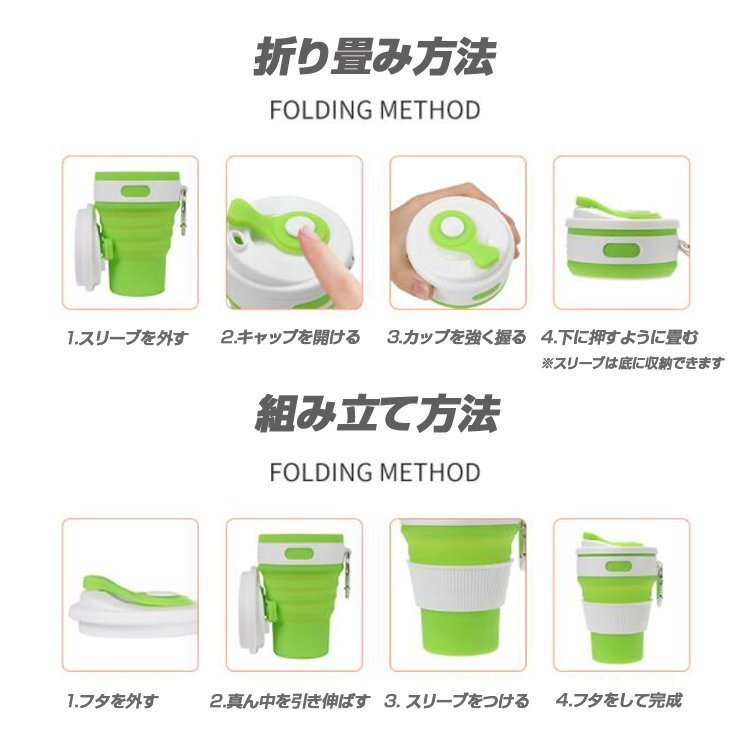 折り畳み方法

FOLDING METHOD

1.スリーブを外す

2.キャップを開ける

3.カップを強く握る

4.下に押すように畳む
※スリーブは底に収納できます

組み立て方法

FOLDING METHOD

1.フタを外す

2.真ん中を引き伸ばす

3. スリーブをつける

4.フタをして完成