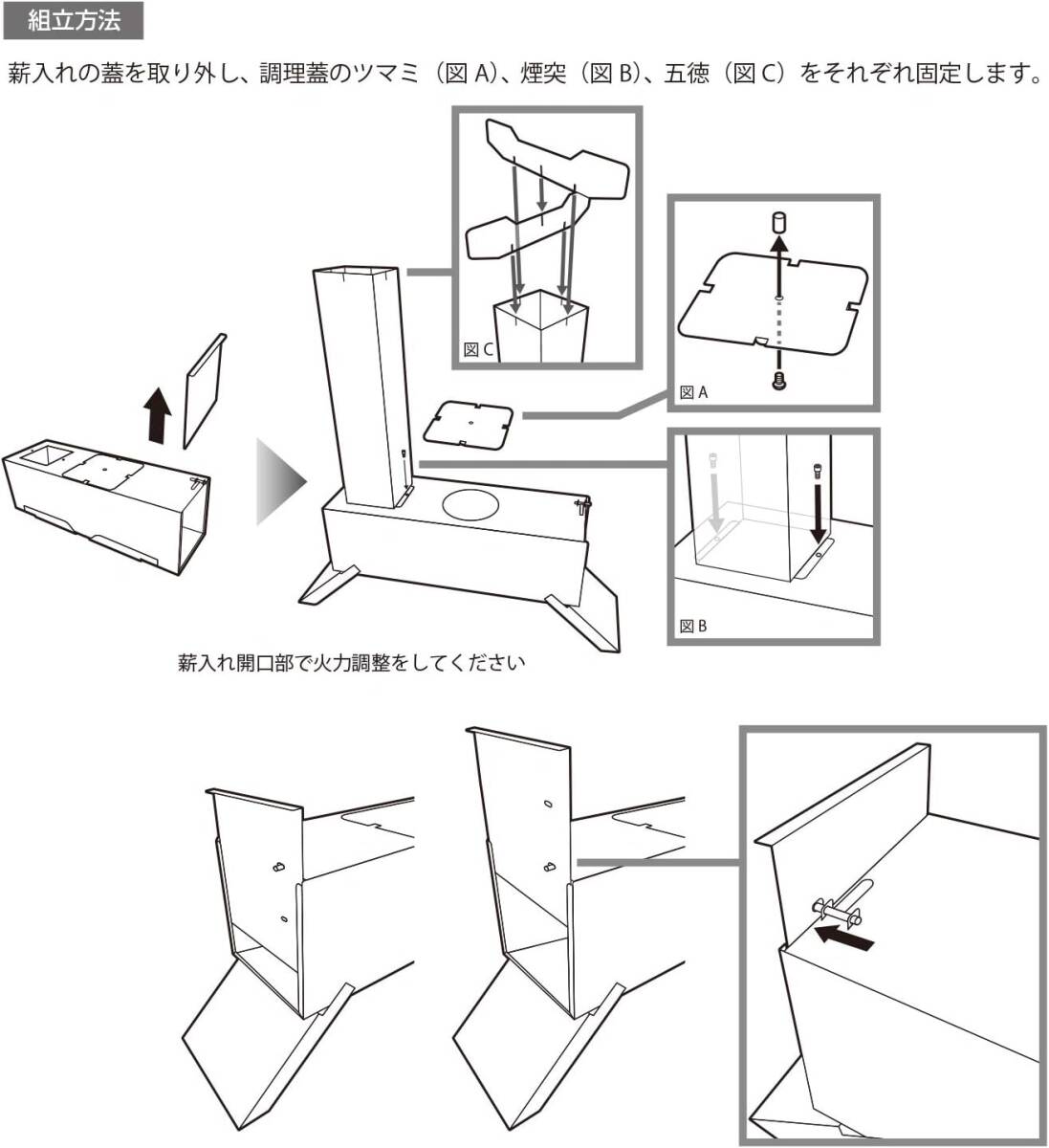 組立方法

薪入れの蓋を取り外し、調理蓋のツマミ（図 A)、煙突（図 B)、五徳（図 C）をそれぞれ固定します。

図 C

図 A

図 B

薪入れ開口部で火力調整をしてください