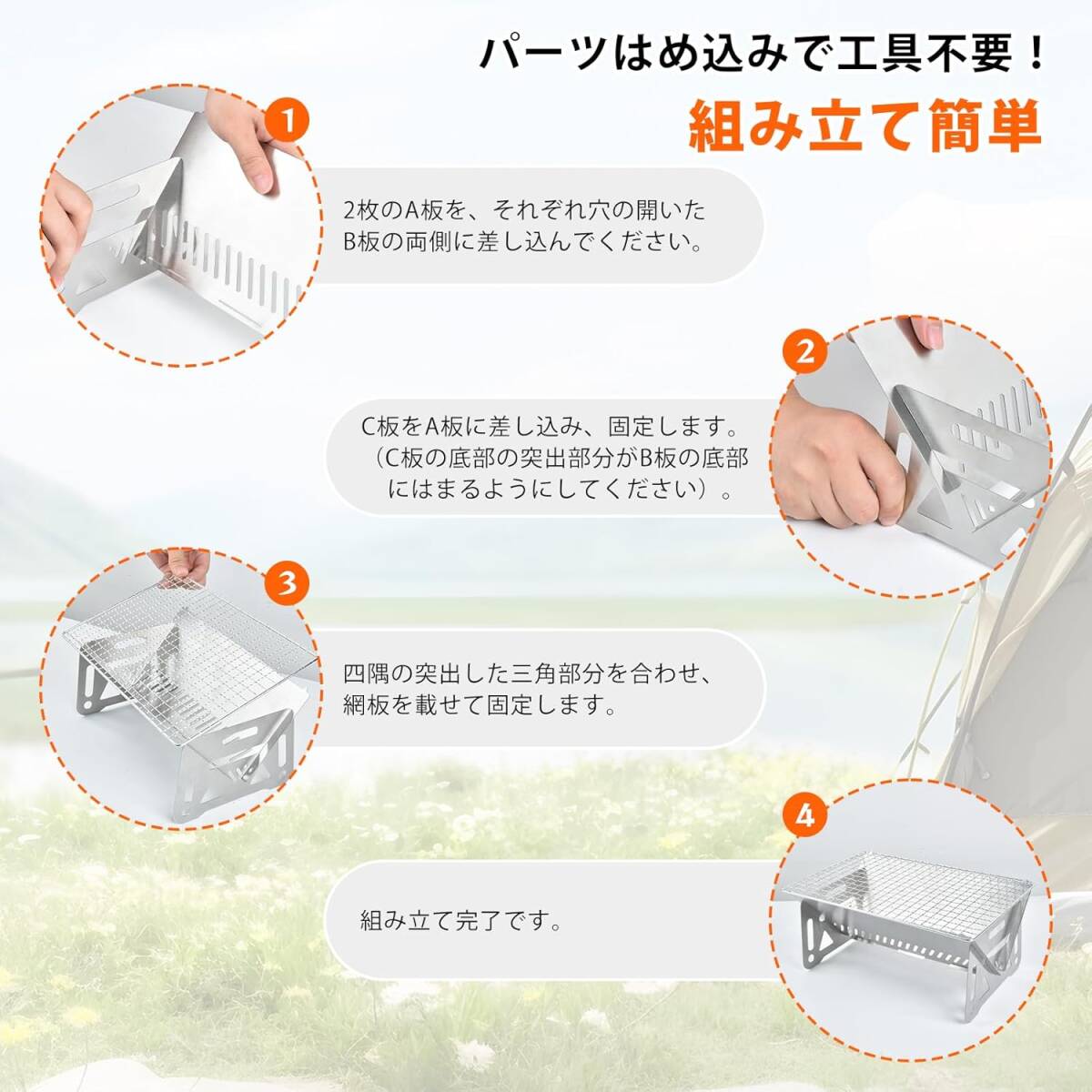 パーツはめ込みで工具不要！
組み立て簡単

1

2枚のA板を、それぞれ穴の開いたB板の両側に差し込んでください。

2

C板をA板に差し込み、固定します。（C板の底部の突出部分がB板の底部にはまるようにしてください）。

3

四隅の突出した三角部分を合わせ、網板を載せて固定します。

4

組み立て完了です。