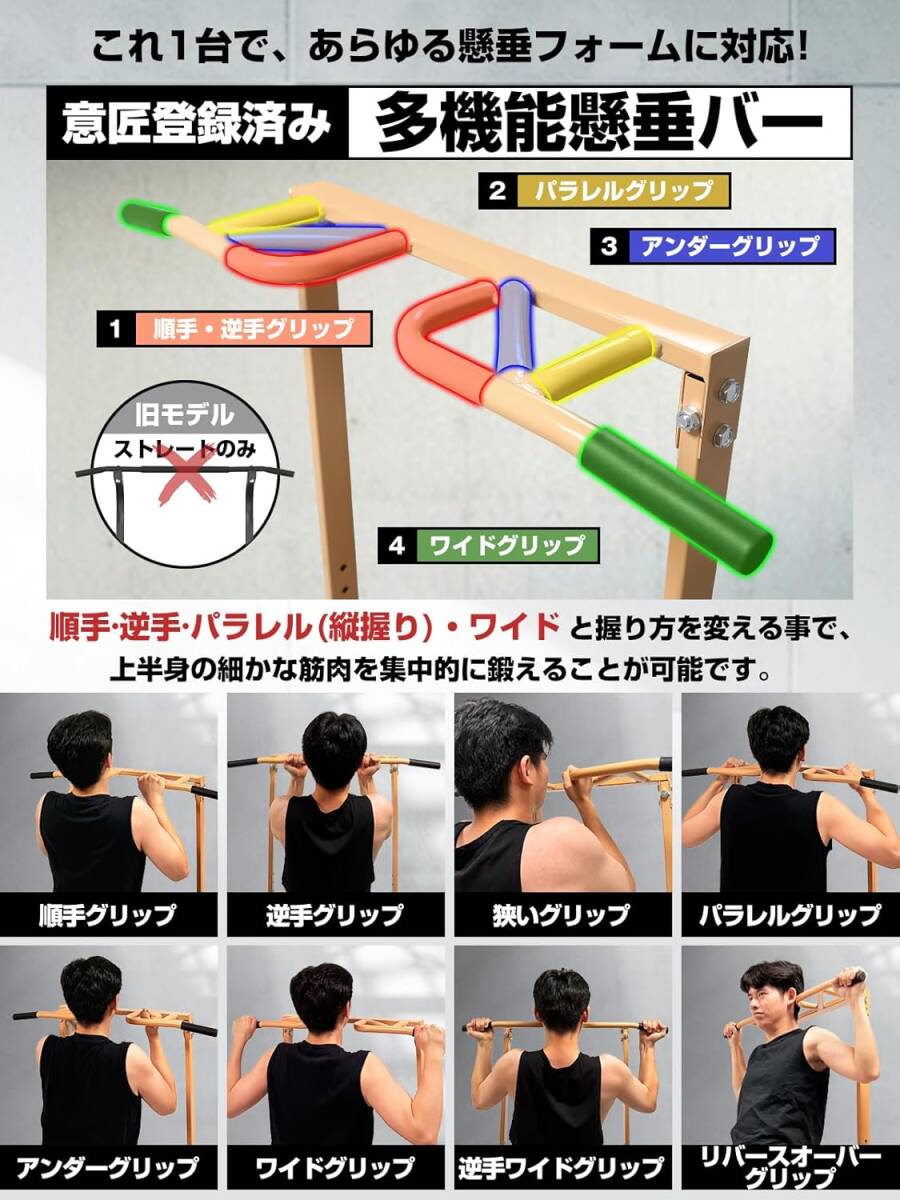 これ1台で、あらゆる懸垂フォームに対応!

意匠登録済み

多機能懸垂バー

2 パラレルグリップ

3 アンダーグリップ

1 順手・逆手グリップ

旧モデル

ストレートのみ

4 ワイドグリップ

順手･逆手･パラレル(縦握り)・ワイド と握り方を変える事で、上半身の細かな筋肉を集中的に鍛えることが可能です。

順手グリップ

逆手グリップ

狭いグリップ

パラレルグリップ

アンダーグリップ

ワイドグリップ

逆手ワイドグリップ

リバースオーバーグリップ