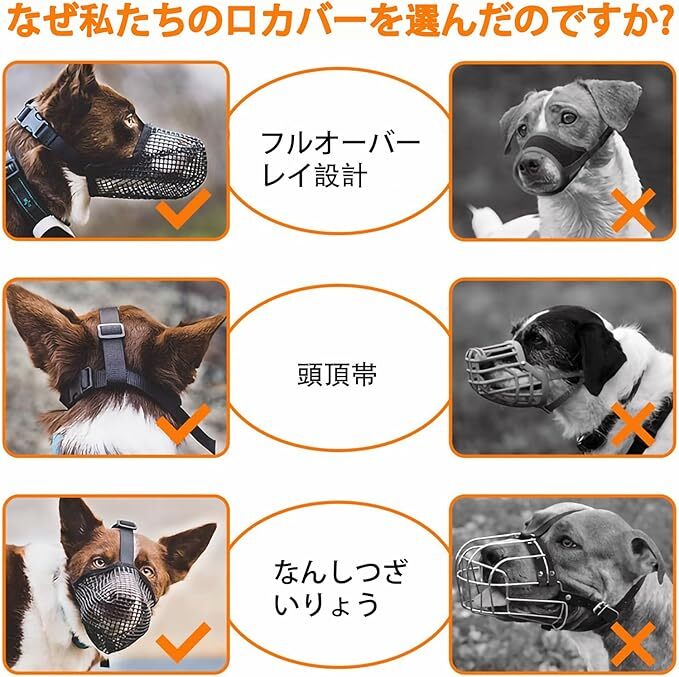 なぜ私たちの口カバーを選んだのですか?

フルオーバーレイ設計

頭頂帯

なんしつざいりょう