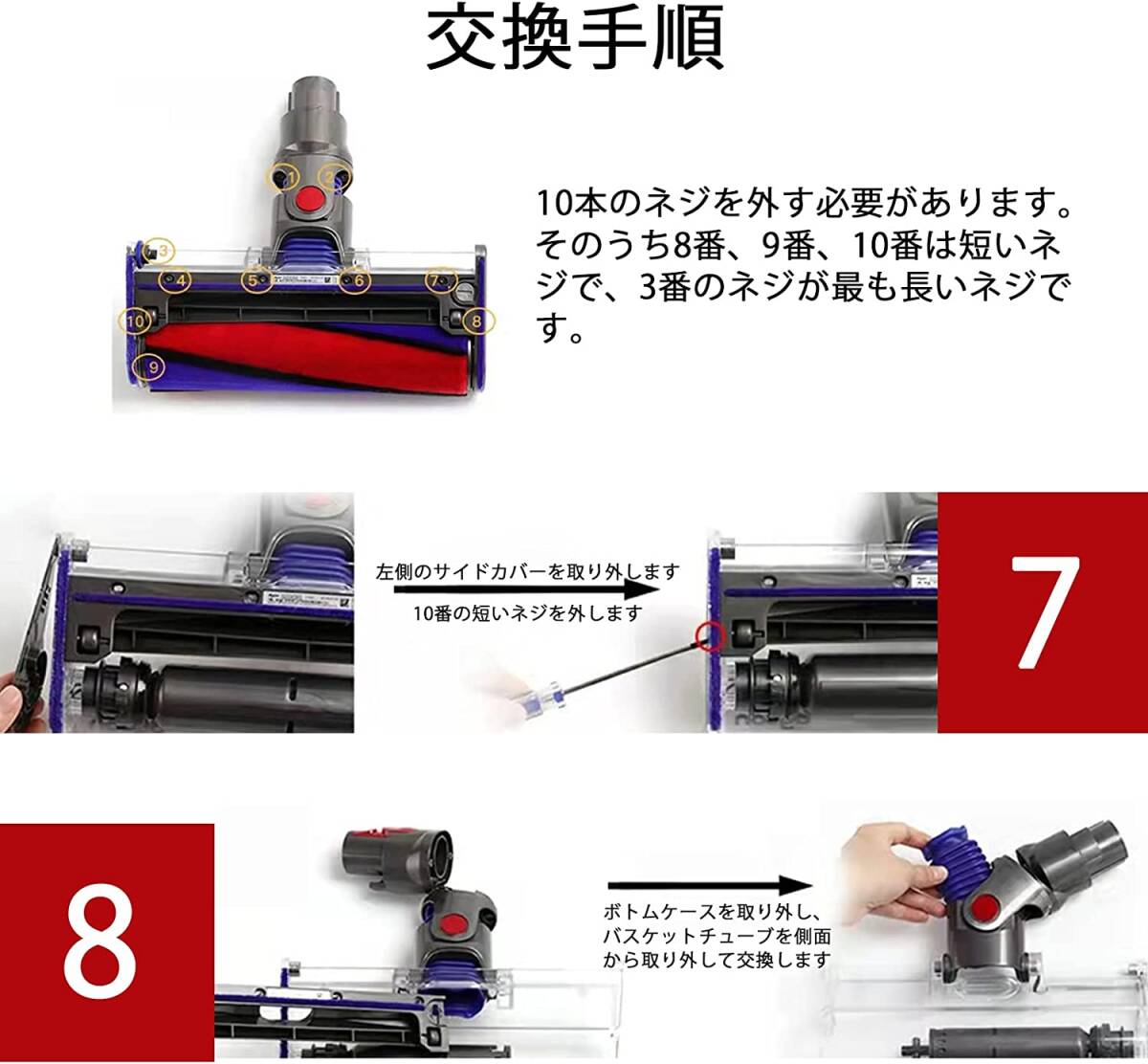 交換手順

1 2 3 4 5 6 7 8 9 10

10本のネジを外す必要があります。そのうち8番、9番、10番は短いネジで、3番のネジが最も長いネジです。

左側のサイドカバーを取り外します

10番の短いネジを外します

7

8

ボトムケースを取り外し、バスケットチューブを側面から取り外して交換します