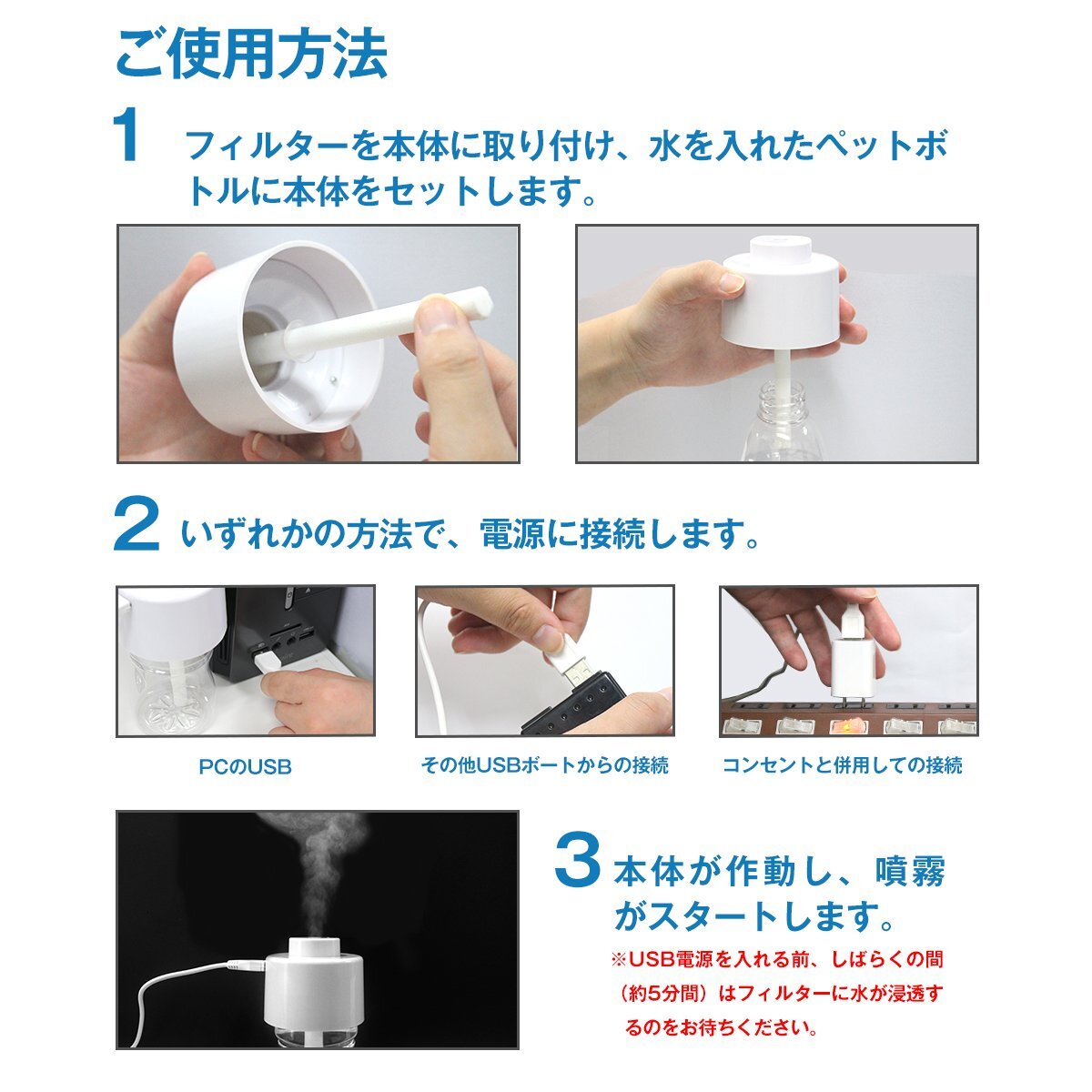 ご使用方法

1 フィルターを本体に取り付け、水を入れたペットボトルに本体をセットします。

2 いずれかの方法で、電源に接続します。

PCのUSB

その他USBポートからの接続

コンセントと併用しての接続

3 本体が作動し、噴霧がスタートします。

※USB電源を入れる前、しばらくの間（約5分間）はフィルターに水が浸透するのをお待ちください。